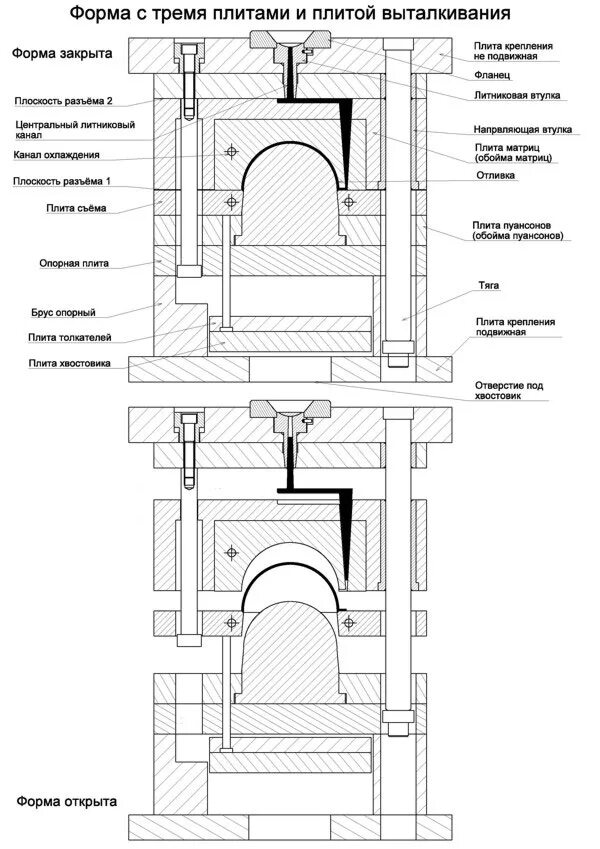 Форма с тремя плитами и плитой выталкивания

Форма закрыта

Плоскость разъёма 2

Центральный литниковый канал

Канал охлаждения

Плоскость разъёма 1

Плита съёма

Опорная плита

Брус опорный

Плита толкателей

Плита хвостовика

Плита крепления не подвижная

Фланец

Литниковая втулка

Напрвляющая втулка

Плита матриц (обойма матриц)

Отливка

Плита пуансонов (обойма пуансонов)

Тяга

Плита крепления подвижная

Отверстие под хвостовик

Форма открыта