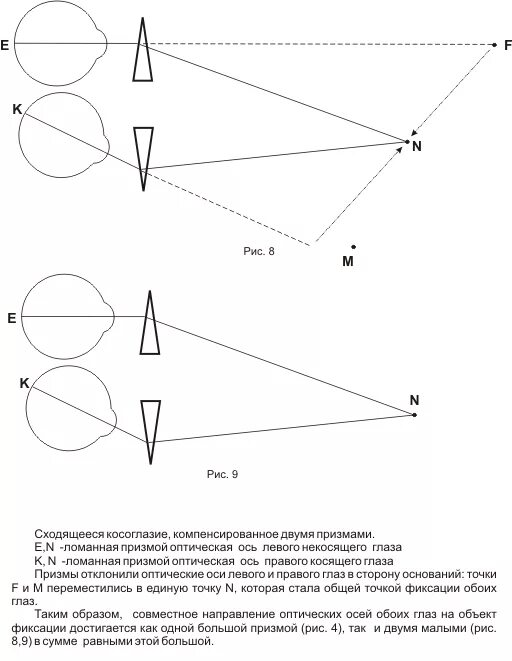 E

F

K

N

Рис. 8

M

E

K

N

Рис. 9

Сходящееся косоглазие, компенсированное двумя призмами.
E,N -ломанная призмой оптическая ось левого некосящего глаза
K, N -ломанная призмой оптическая ось правого косящего глаза
Призмы отклонили оптические оси левого и правого глаз в сторону оснований: точки F и M переместились в единую точку N, которая стала общей точкой фиксации обоих глаз.

Таким образом, совместное направление оптических осей обоих глаз на объект фиксации достигается как одной большой призмой (рис. 4), так и двумя малыми (рис. 8,9) в сумме равными этой большой.