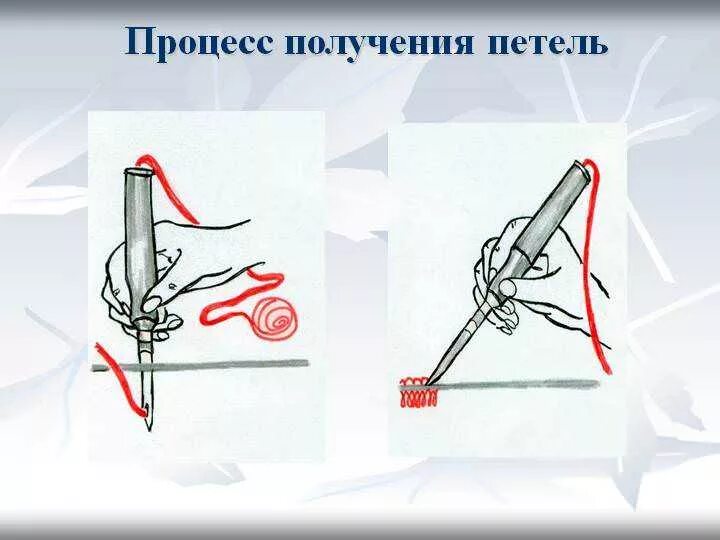 Процесс получения петель