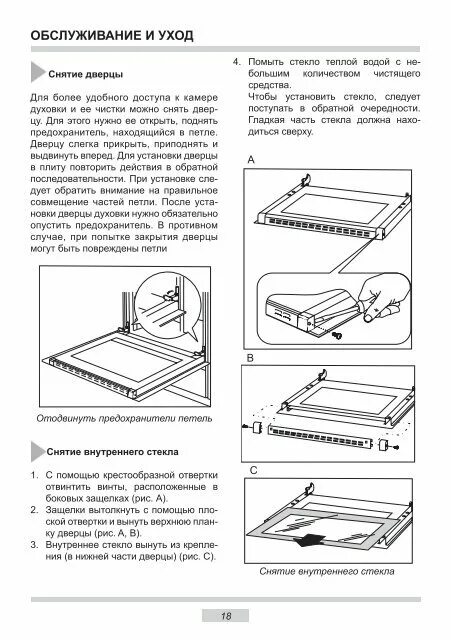 ОБСЛУЖИВАНИЕ И УХОД

Снятие дверцы

Для более удобного доступа к камере духовки и ее чистки можно снять дверцу. Для этого нужно ее открыть, поднять предохранитель, находящийся в петле. Дверцу слегка прикрыть, приподнять и выдвинуть вперед. Для установки дверцы в плиту повторить действия в обратной последовательности. При установке следует обратить внимание на правильное совмещение частей петли. После установки дверцы духовки нужно обязательно опустить предохранитель. В противном случае, при попытке закрытия дверцы могут быть повреждены петли

Отодвинуть предохранители петель

Снятие внутреннего стекла

1. С помощью крестообразной отвертки отвинтить винты, расположенные в боковых защелках (рис. А).
2. Защелки вытолкнуть с помощью плоской отвертки и вынуть верхнюю планку дверцы (рис. А, В).
3. Внутреннее стекло вынуть из крепления (в нижней части дверцы) (рис. С).

4. Помыть стекло теплой водой с небольшим количеством чистящего средства.
Чтобы установить стекло, следует поступать в обратной очередности. Гладкая часть стекла должна находиться сверху.

A

B

C

Снятие внутреннего стекла

18