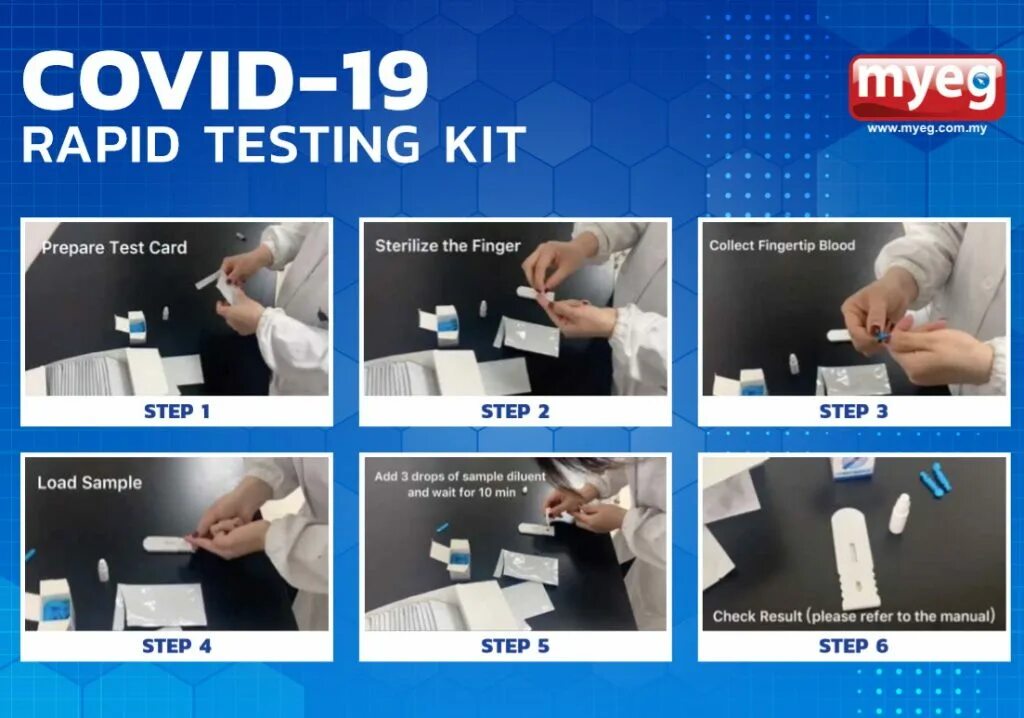 COVID-19
RAPID TESTING KIT

myeg
www.myeg.com.my

Prepare Test Card
STEP 1

Sterilize the Finger
STEP 2

Collect Fingertip Blood
STEP 3

Load Sample
STEP 4

Add 3 drops of sample diluent and wait for 10 min
STEP 5

Check Result (please refer to the manual)
STEP 6