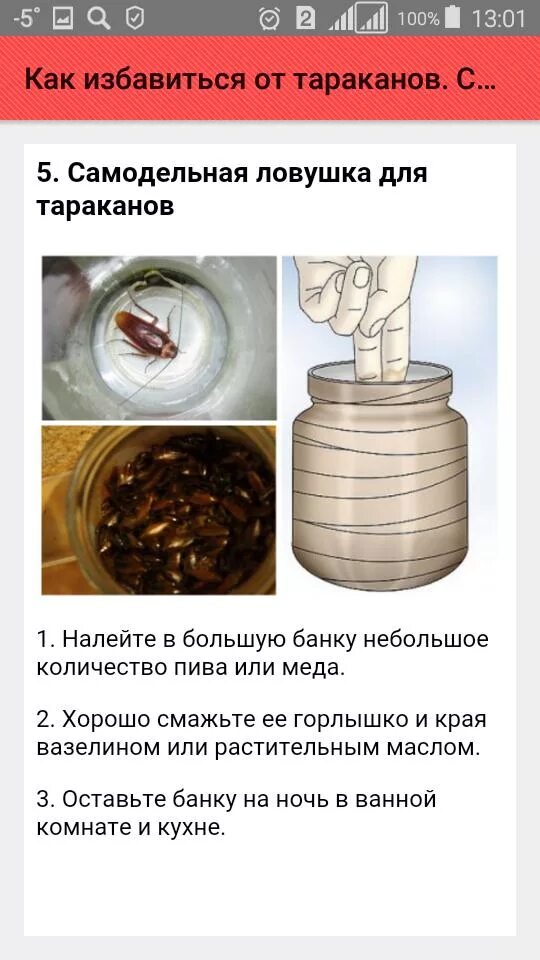 -5° 2 100% 13:01

Как избавиться от тараканов. С...

5. Самодельная ловушка для тараканов

1. Налейте в большую банку небольшое количество пива или меда.

2. Хорошо смажьте ее горлышко и края вазелином или растительным маслом.

3. Оставьте банку на ночь в ванной комнате и кухне.