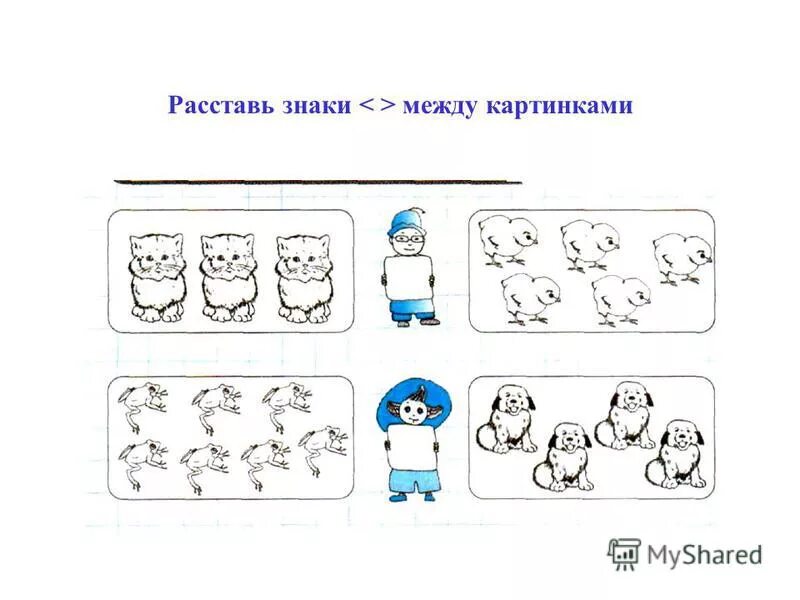 Расставь знаки < > между картинками

MyShared