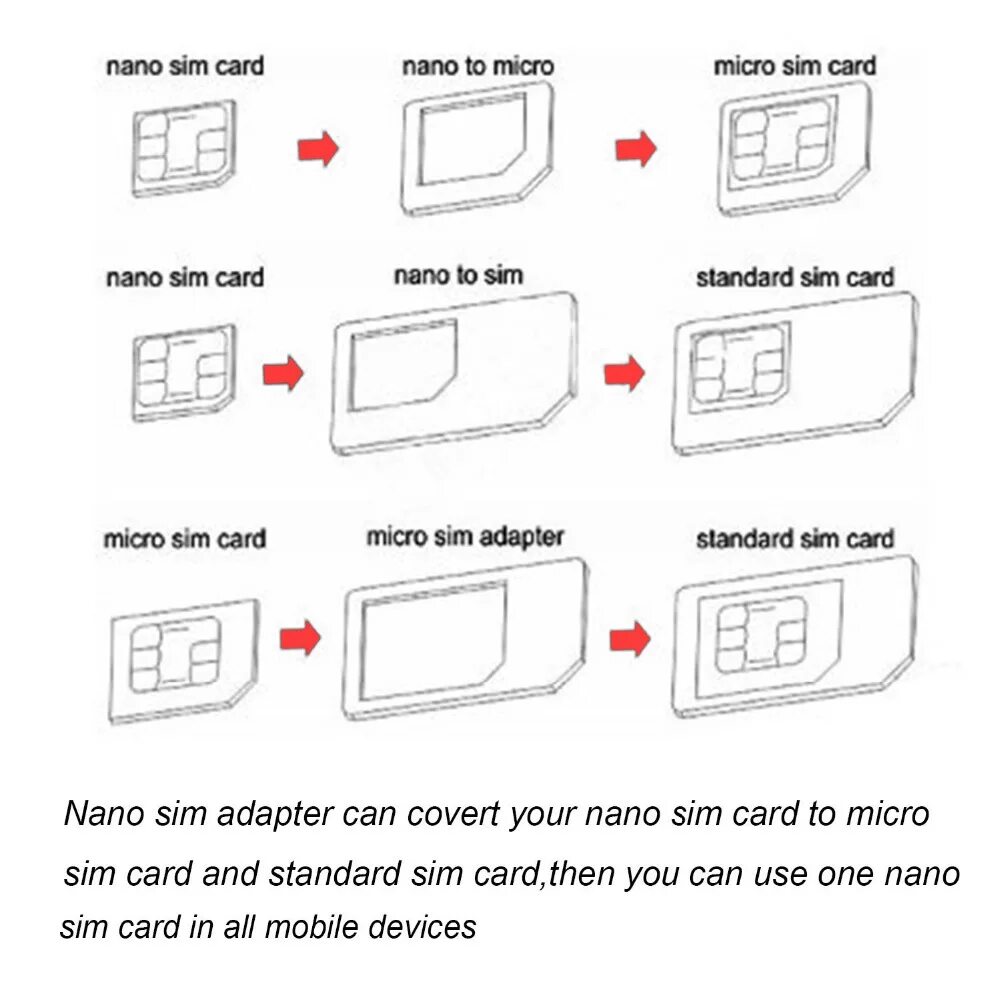 nano sim card
nano to micro
micro sim card

nano sim card
nano to sim
standard sim card

micro sim card
micro sim adapter
standard sim card

Nano sim adapter can covert your nano sim card to micro sim card and standard sim card,then you can use one nano sim card in all mobile devices