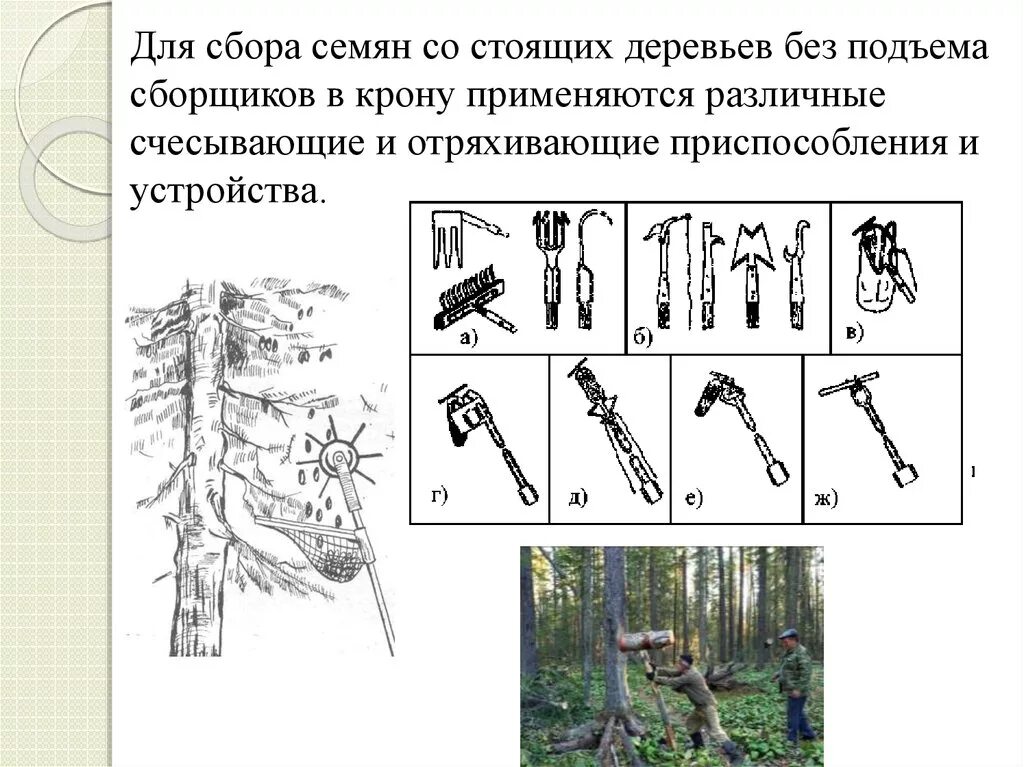 Для сбора семян со стоящих деревьев без подъема сборщиков в крону применяются различные счесывающие и отряхивающие приспособления и устройства.

а)
б)
в)
г)
д)
е)
ж)