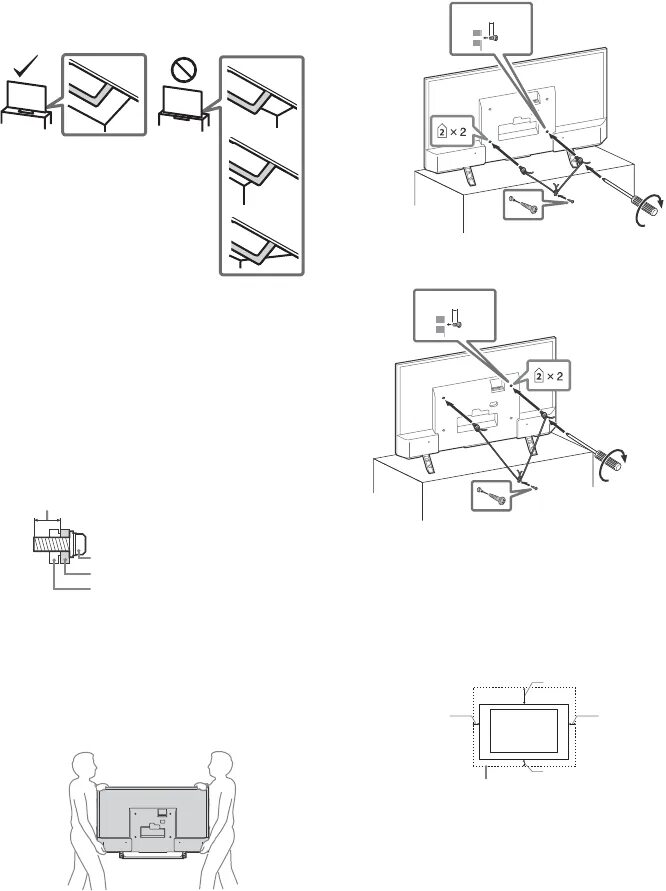 2 × 2

2 × 2