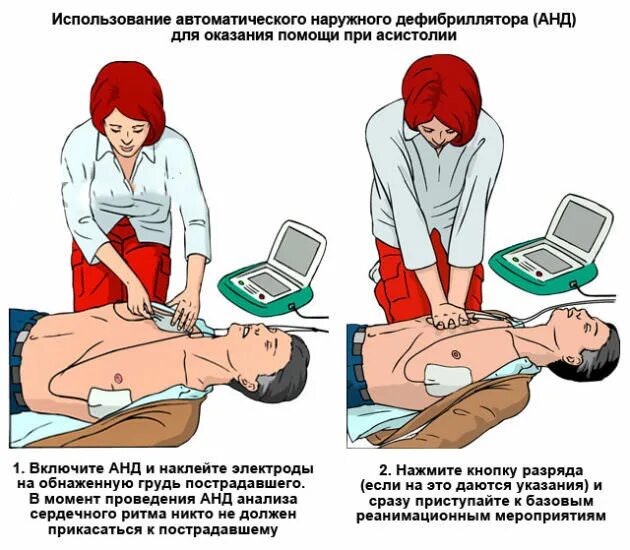 Использование автоматического наружного дефибриллятора (АНД) для оказания помощи при асистолии

1. Включите АНД и наклейте электроды на обнаженную грудь пострадавшего. В момент проведения АНД анализа сердечного ритма никто не должен прикасаться к пострадавшему

2. Нажмите кнопку разряда (если на это даются указания) и сразу приступайте к базовым реанимационным мероприятиям