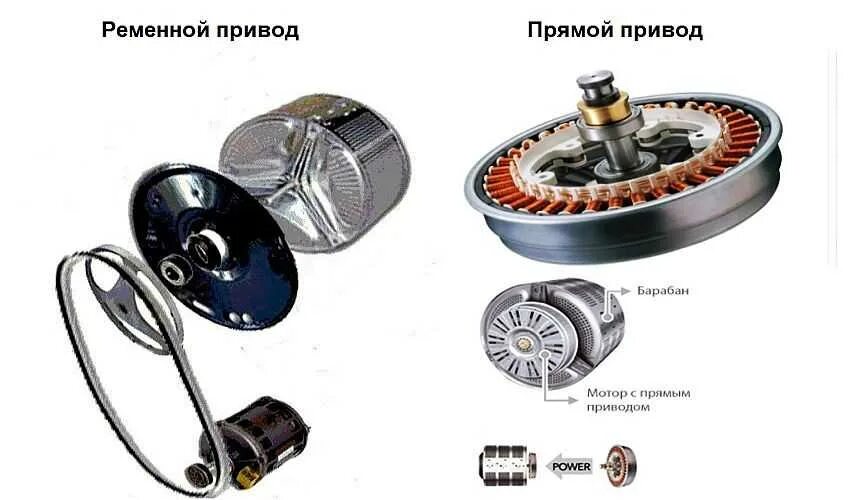 Ременной привод

Прямой привод

Барабан

Мотор с прямым приводом

POWER