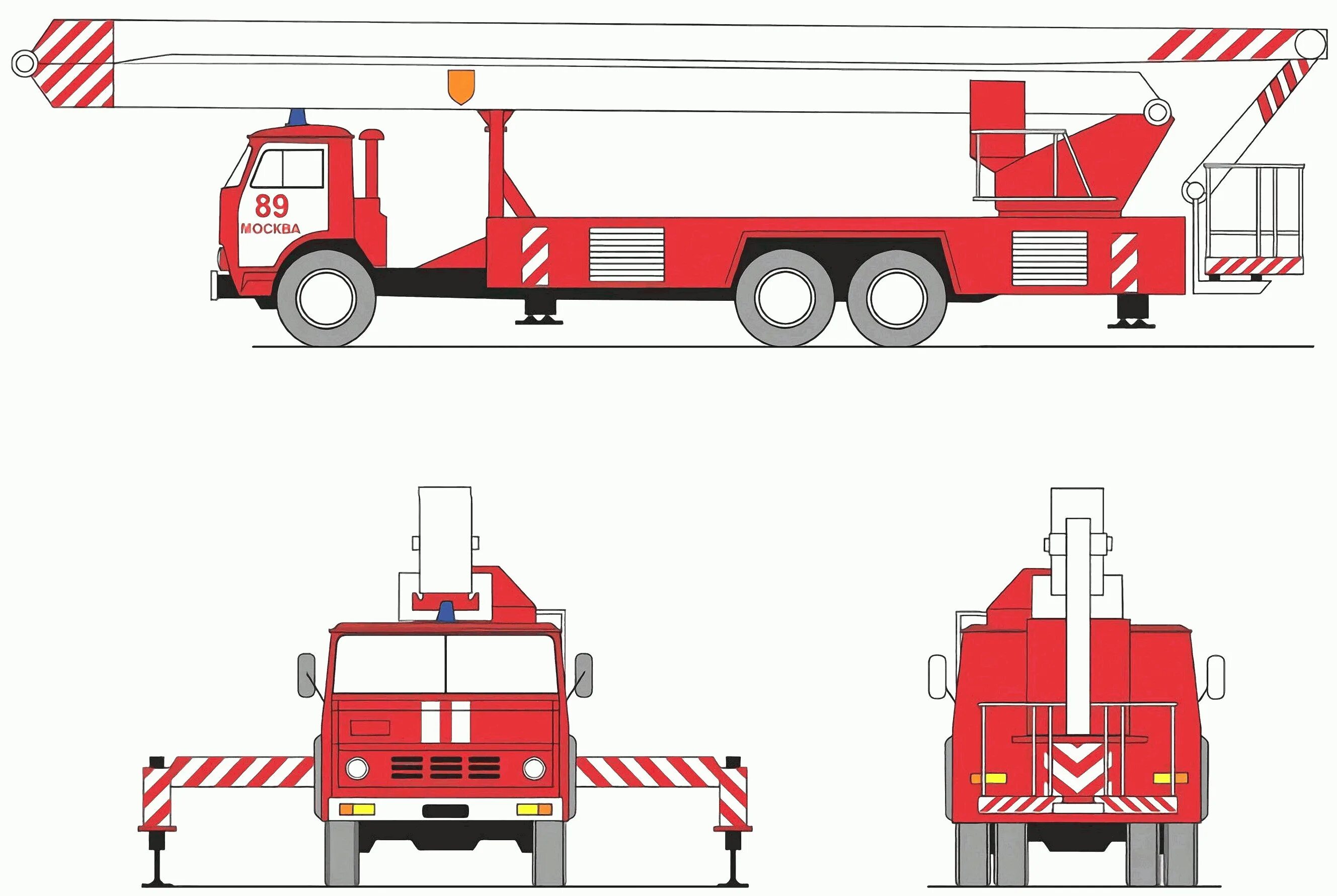 89
МОСКВА