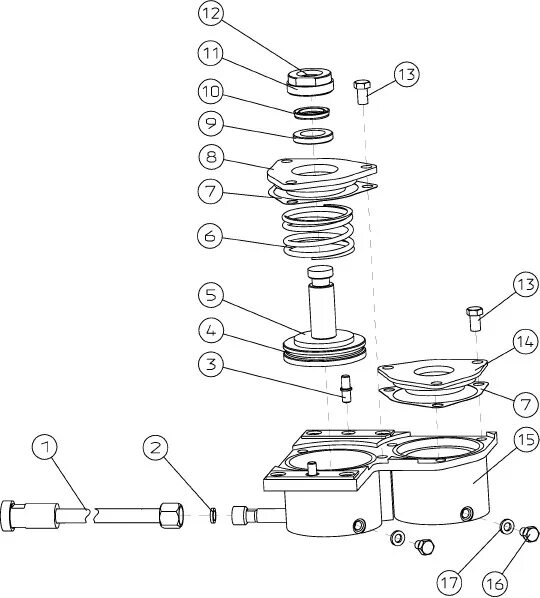 12
11
13
10
9
8
7
6
5
13
4
14
3
7
1
2
15
17
16