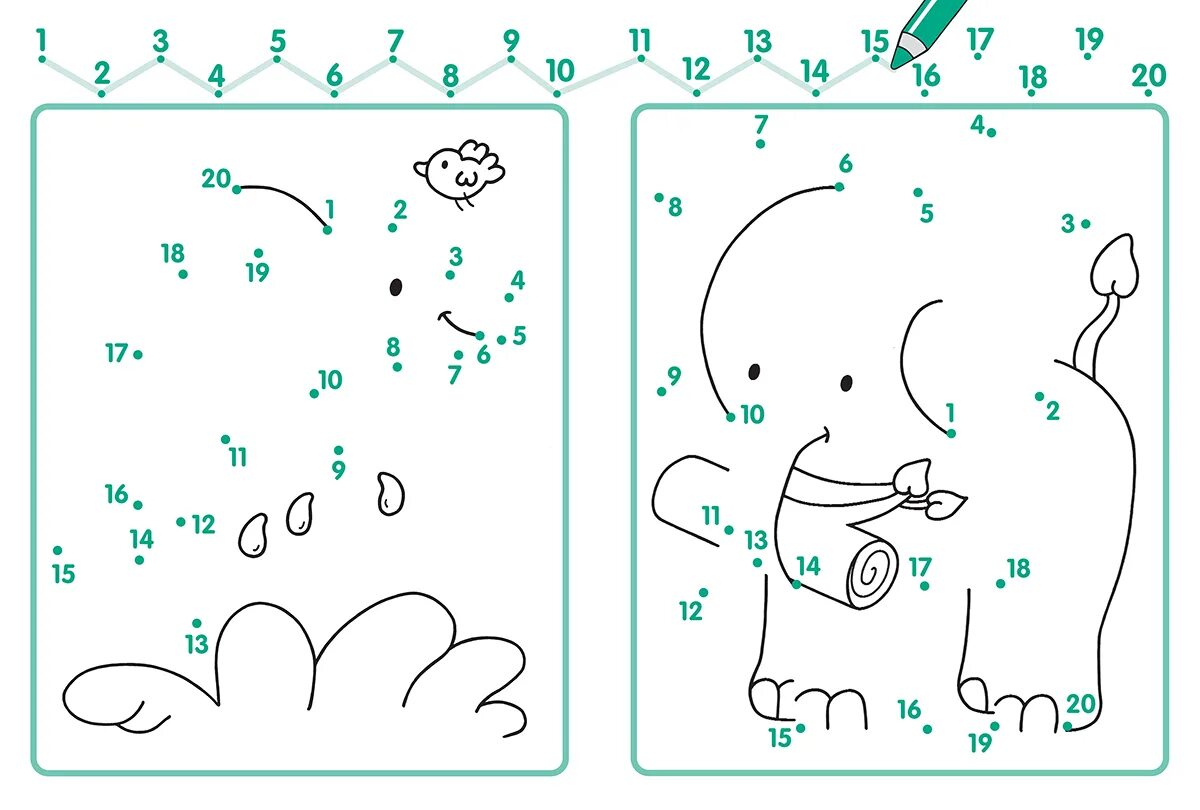 1 2 3 4 5 6 7 8 9 10 11 12 13 14 15 16 17 18 19 20

20
1
2
18
19
3
4
5
6
7
8
17
10
11
9
16
12
14
15
13

7
4
6
8
5
3
9
10
1
2
11
13
14
17
18
12
16
15
19
20