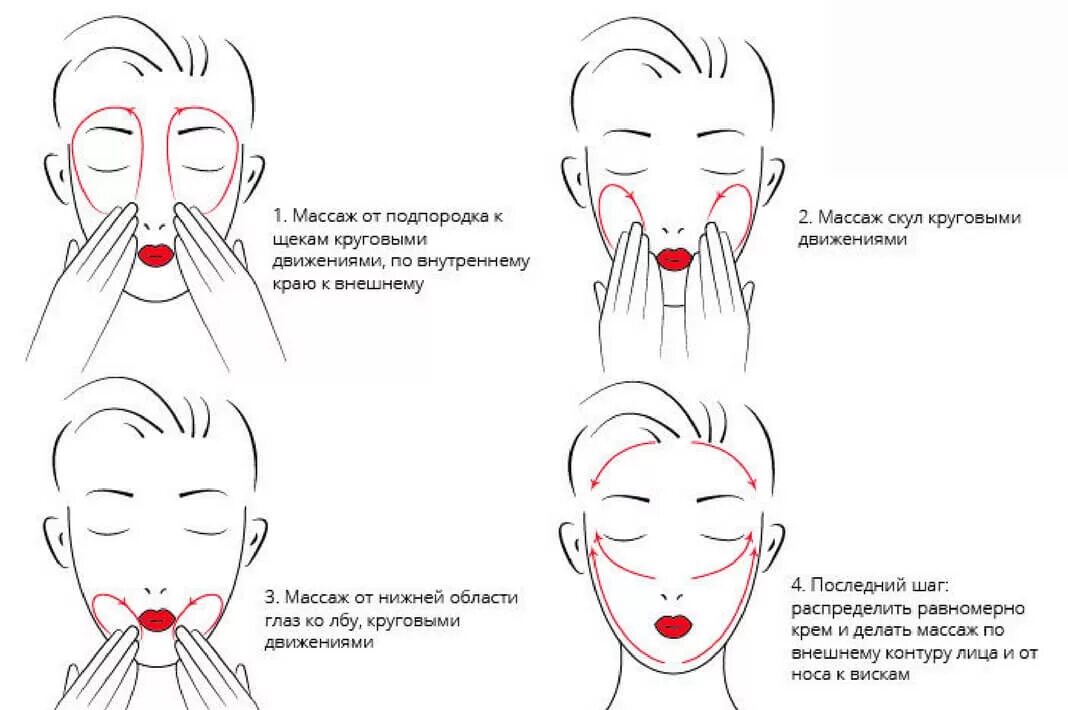 1. Массаж от подпородка к щекам круговыми движениями, по внутреннему краю к внешнему

2. Массаж скул круговыми движениями

3. Массаж от нижней области глаз ко лбу, круговыми движениями

4. Последний шаг: распределить равномерно крем и делать массаж по внешнему контуру лица и от носа к вискам