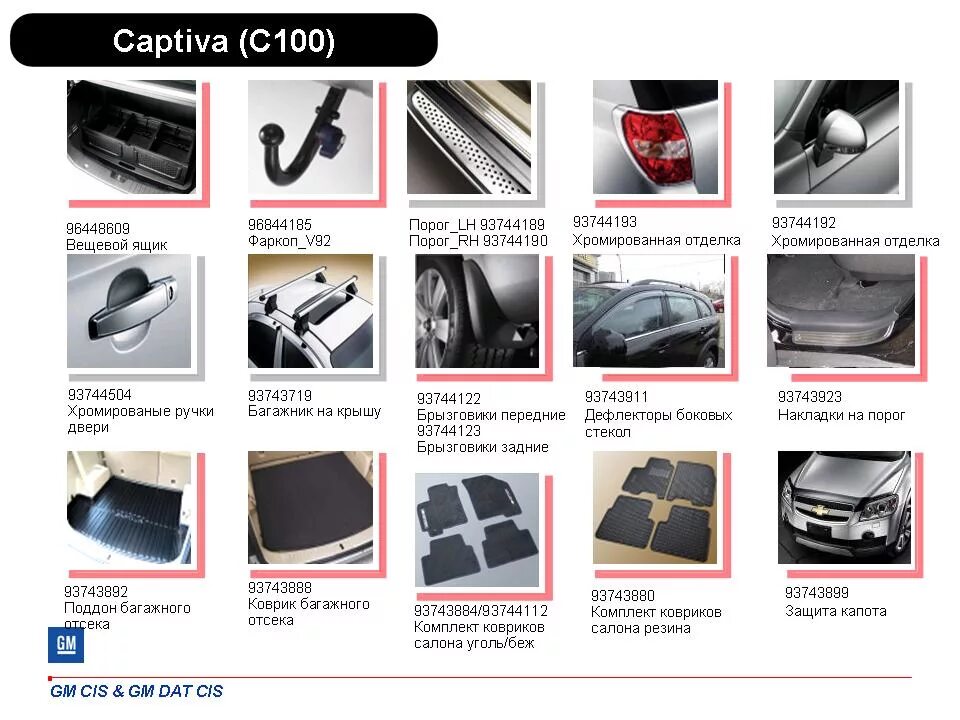 Captiva (C100)

96448609
Вещевой ящик

96844185
Фаркоп_V92

Порог_LH 93744189
Порог_RH 93744190

93744193
Хромированная отделка

93744192
Хромированная отделка

93744504
Хромированые ручки двери

93743719
Багажник на крышу

93744122
Брызговики передние
93744123
Брызговики задние

93743911
Дефлекторы боковых стекол

93743923
Накладки на порог

93743892
Поддон багажного отсека

93743888
Коврик багажного отсека

93743884/93744112
Комплект ковриков салона уголь/беж

93743880
Комплект ковриков салона резина

93743899
Защита капота

GM

GM CIS & GM DAT CIS