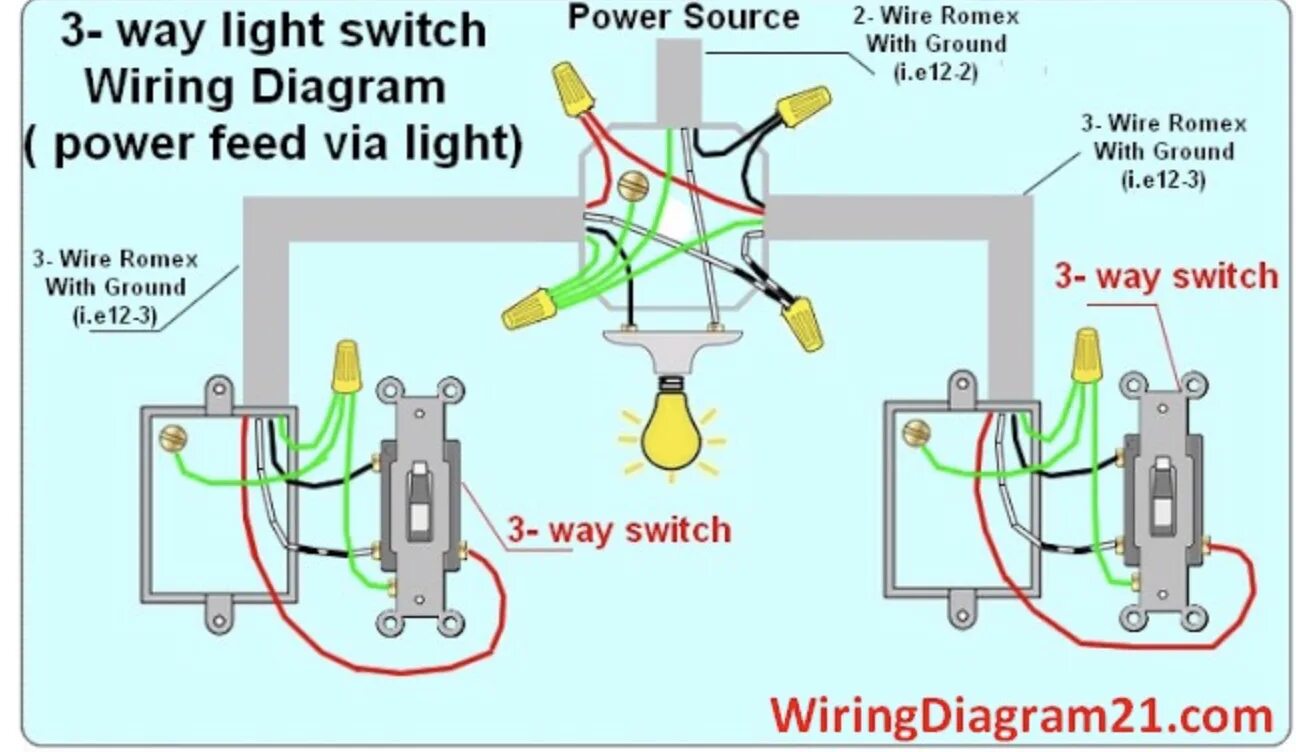 3- way light switch Wiring Diagram ( power feed via light)

Power Source

2- Wire Romex With Ground (i.e12-2)

3- Wire Romex With Ground (i.e12-3)

3- Wire Romex With Ground (i.e12-3)

3- way switch

3- way switch

WiringDiagram21.com