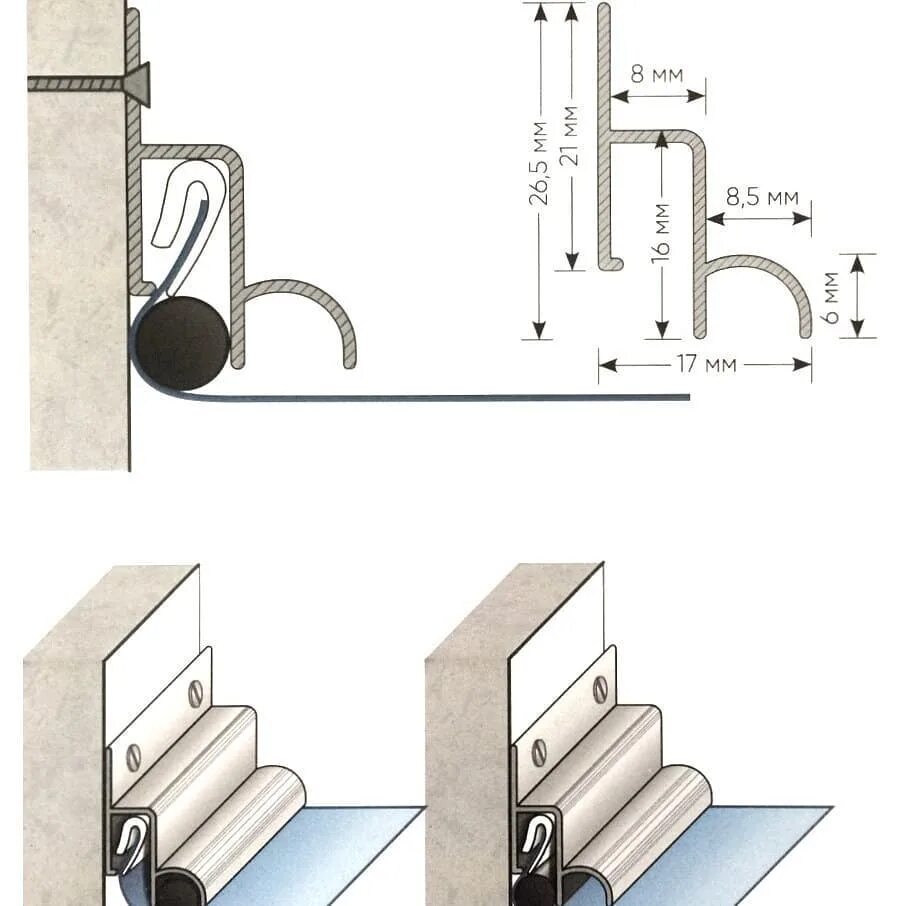 26,5 мм
21 мм
8 мм
16 мм
8,5 мм
6 мм
17 мм