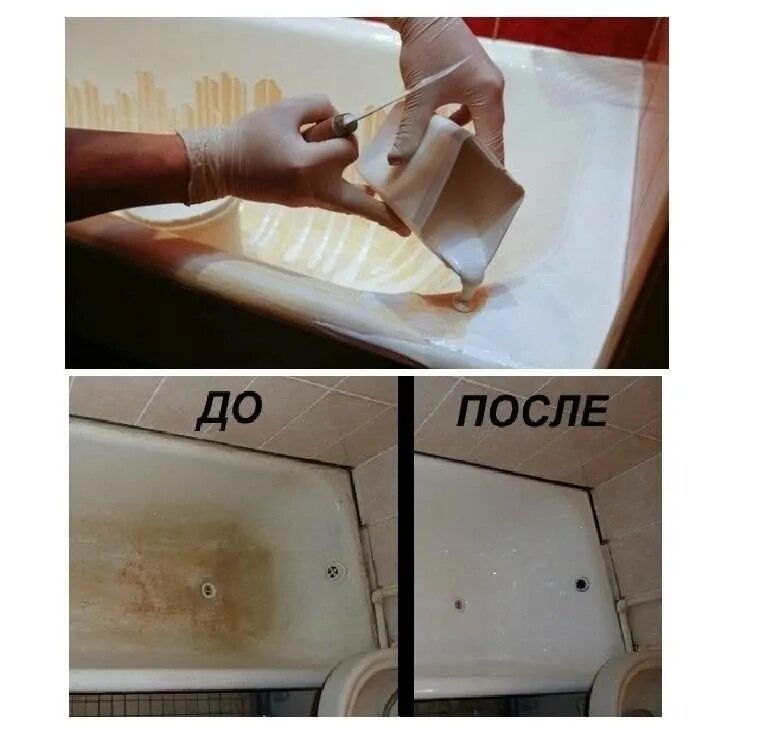 ДО

ПОСЛЕ