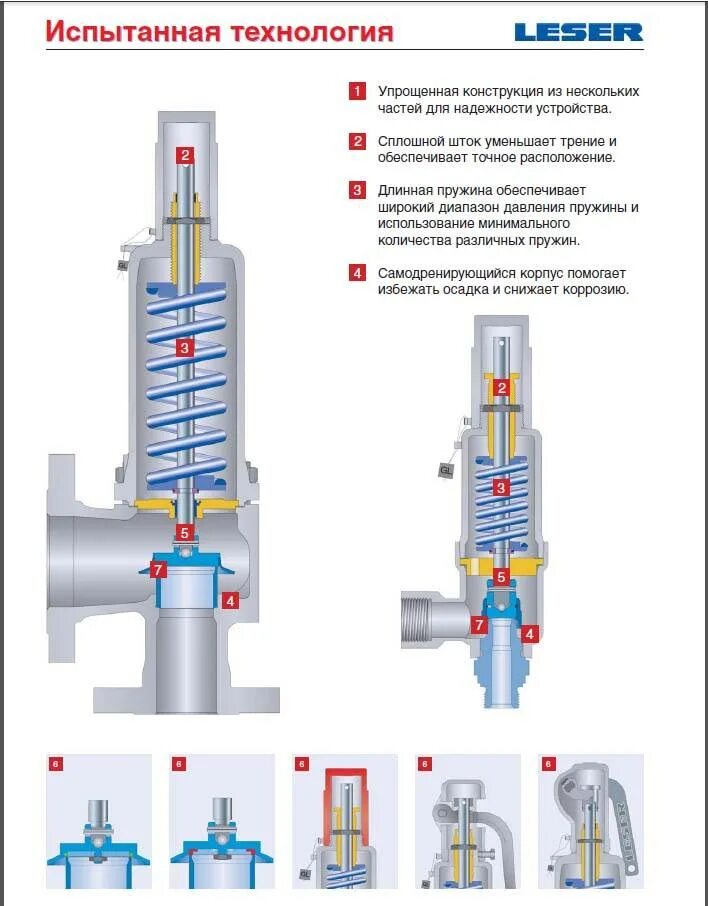 Испытанная технология

LESER

1 Упрощенная конструкция из нескольких частей для надежности устройства.

2 Сплошной шток уменьшает трение и обеспечивает точное расположение.

3 Длинная пружина обеспечивает широкий диапазон давления пружины и использование минимального количества различных пружин.

4 Самодренирующийся корпус помогает избежать осадка и снижает коррозию.

2

GL

3

5

7

4

2

GL

3

5

7

4

6

6

6

GL

6

6