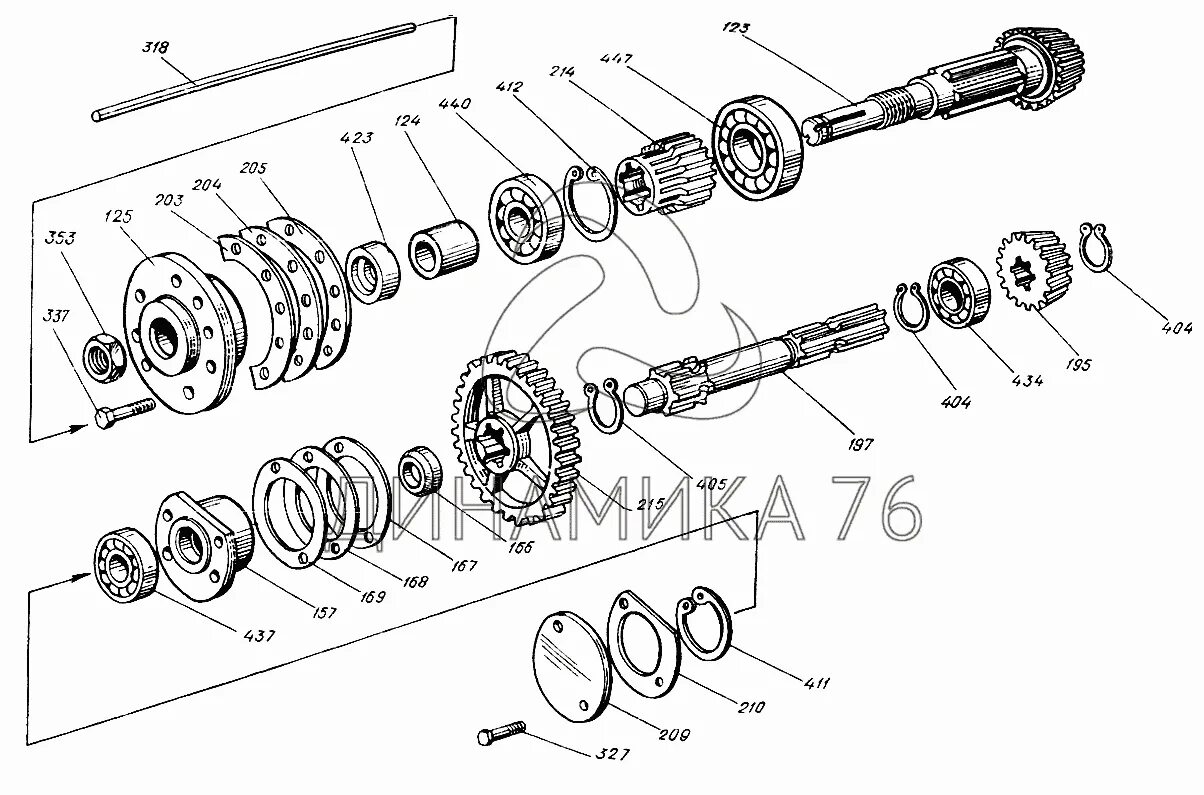 318
123
447
214
412
440
124
423
205
204
203
125
353
337
404
195
434
404
197
405
215
166
167
168
169
157
437
411
210
209
327
ДИНАМИКА 76