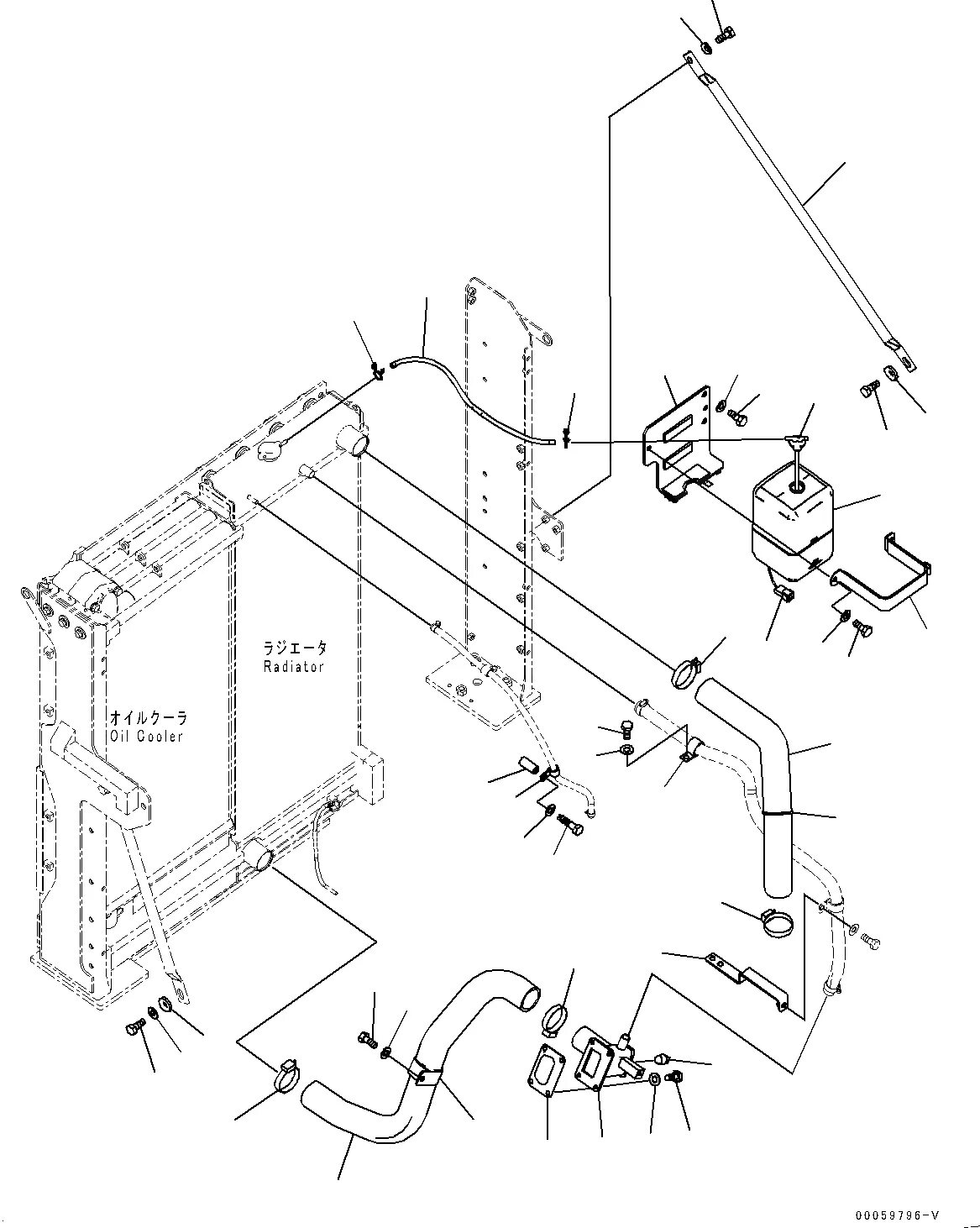 ラジエータ
Radiator

オイルクーラ
Oil Cooler

00059796-V