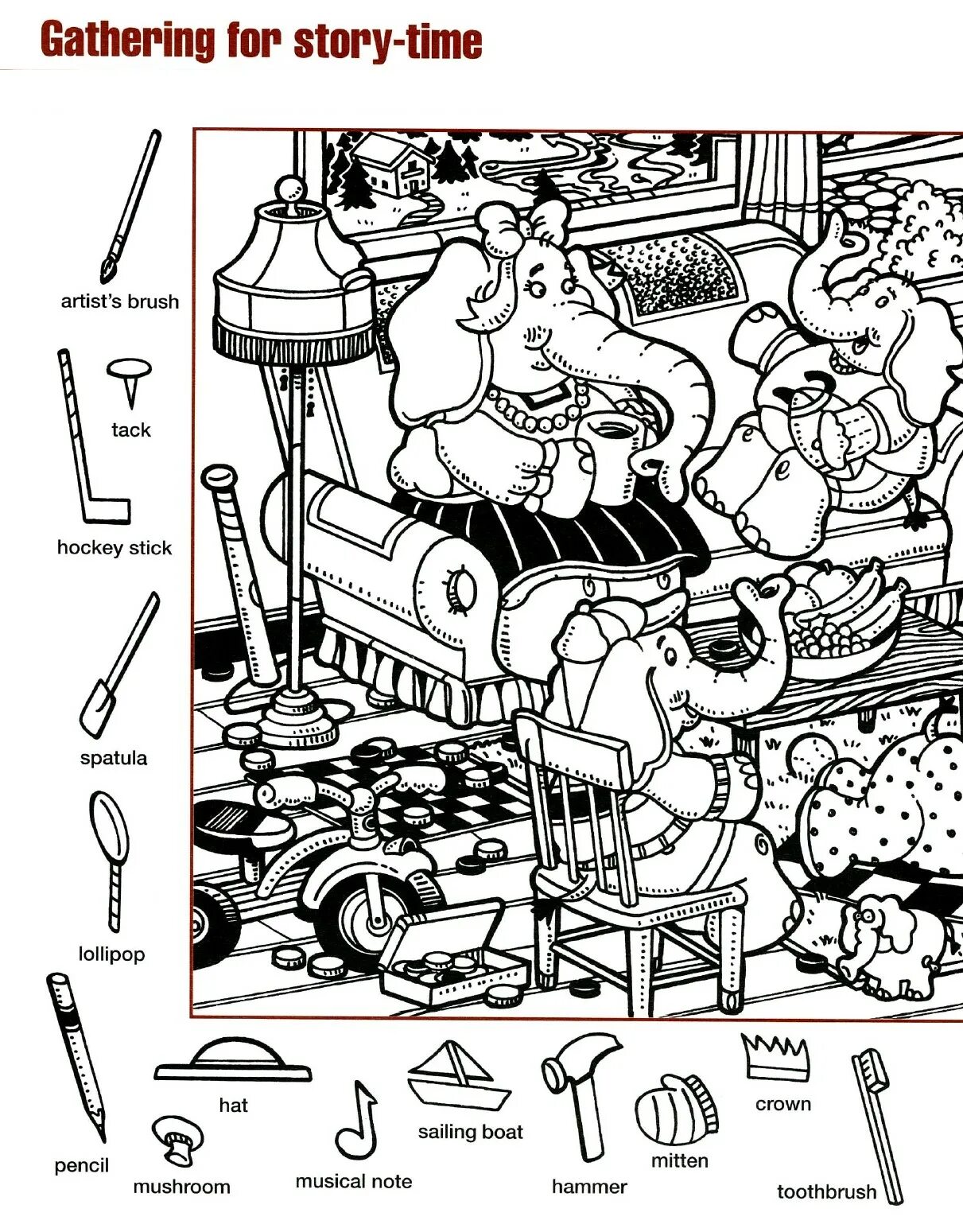 Gathering for story-time

artist's brush

tack

hockey stick

spatula

lollipop

pencil

hat

mushroom

musical note

sailing boat

hammer

mitten

crown

toothbrush