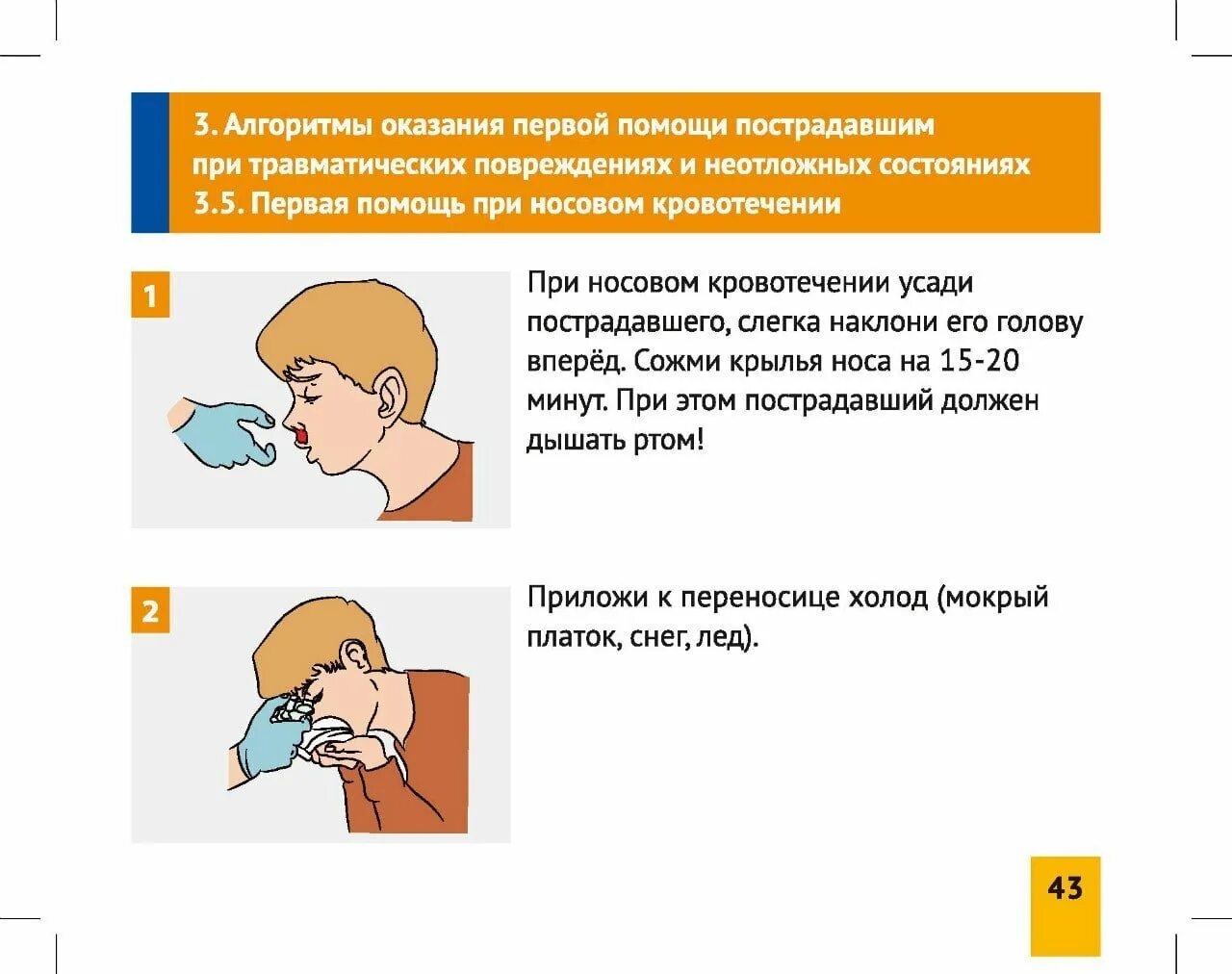 3. Алгоритмы оказания первой помощи пострадавшим при травматических повреждениях и неотложных состояниях
3.5. Первая помощь при носовом кровотечении

1

При носовом кровотечении усади пострадавшего, слегка наклони его голову вперёд. Сожми крылья носа на 15-20 минут. При этом пострадавший должен дышать ртом!

2

Приложи к переносице холод (мокрый платок, снег, лед).

43