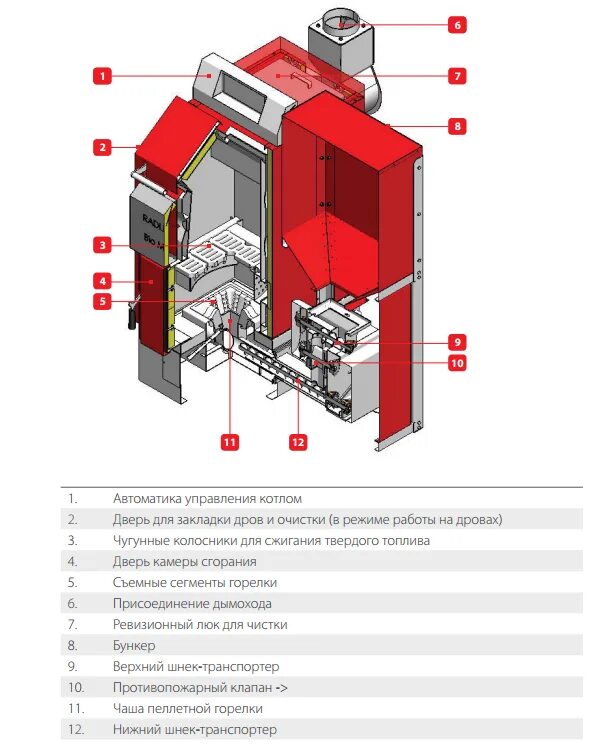 1
2
3
4
5
6
7
8
9
10
11
12

RADI
Bio

| | |
|---|---|
| 1. | Автоматика управления котлом |
| 2. | Дверь для закладки дров и очистки (в режиме работы на дровах) |
| 3. | Чугунные колосники для сжигания твердого топлива |
| 4. | Дверь камеры сгорания |
| 5. | Съемные сегменты горелки |
| 6. | Присоединение дымохода |
| 7. | Ревизионный люк для чистки |
| 8. | Бункер |
| 9. | Верхний шнек-транспортер |
| 10. | Противопожарный клапан -> |
| 11. | Чаша пеллетной горелки |
| 12. | Нижний шнек-транспортер |