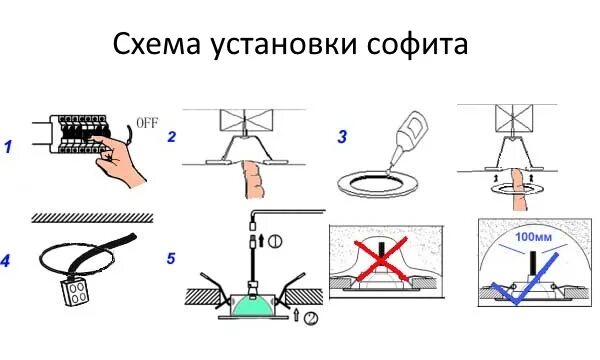 Схема установки софита

1

OFF

2

3

4

5

①

②

100мм