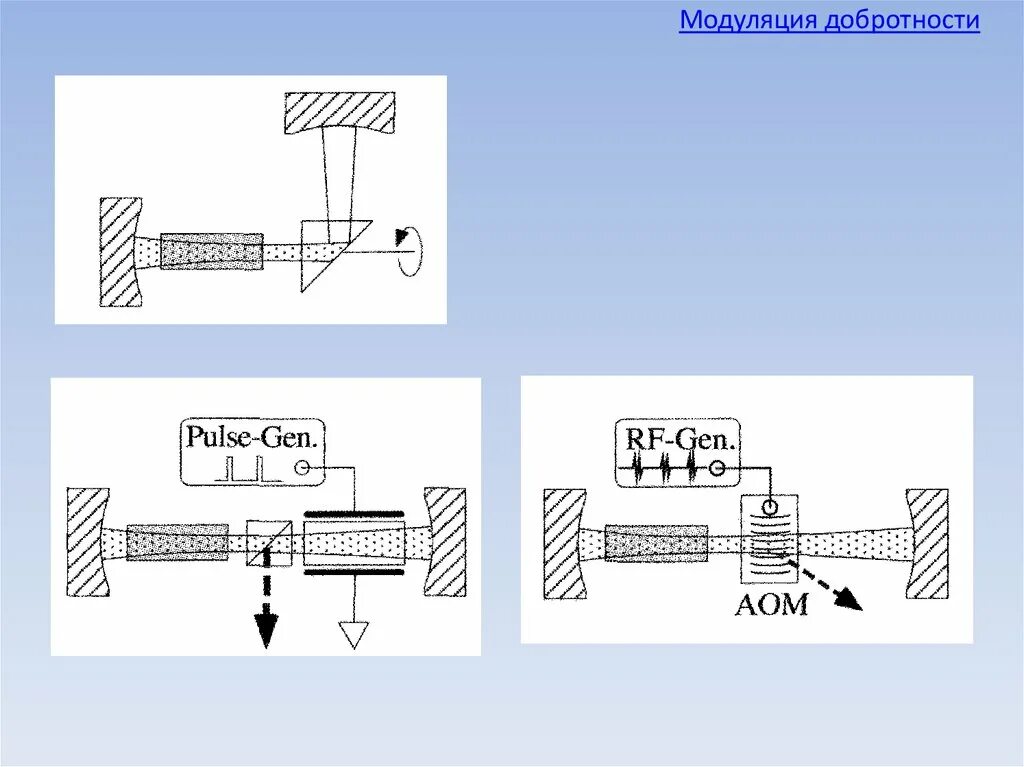 Модуляция добротности

Pulse-Gen.

RF-Gen.

AOM