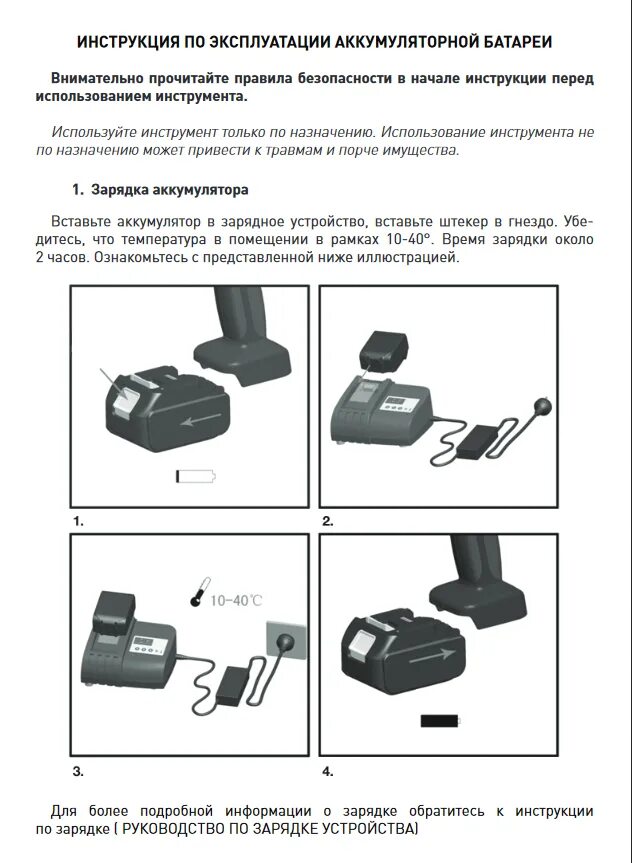 ИНСТРУКЦИЯ ПО ЭКСПЛУАТАЦИИ АККУМУЛЯТОРНОЙ БАТАРЕИ

Внимательно прочитайте правила безопасности в начале инструкции перед использованием инструмента.

Используйте инструмент только по назначению. Использование инструмента не по назначению может привести к травмам и порче имущества.

1. Зарядка аккумулятора

Вставьте аккумулятор в зарядное устройство, вставьте штекер в гнездо. Убедитесь, что температура в помещении в рамках 10-40°. Время зарядки около 2 часов. Ознакомьтесь с представленной ниже иллюстрацией.

1.

2.

10-40℃

3.

4.

Для более подробной информации о зарядке обратитесь к инструкции по зарядке ( РУКОВОДСТВО ПО ЗАРЯДКЕ УСТРОЙСТВА)