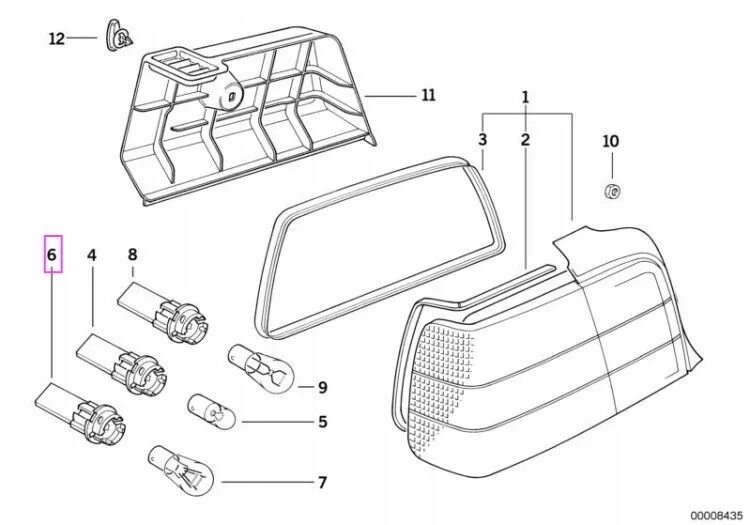 12
11
1
3
2
10
6
4
8
9
5
7
00008435