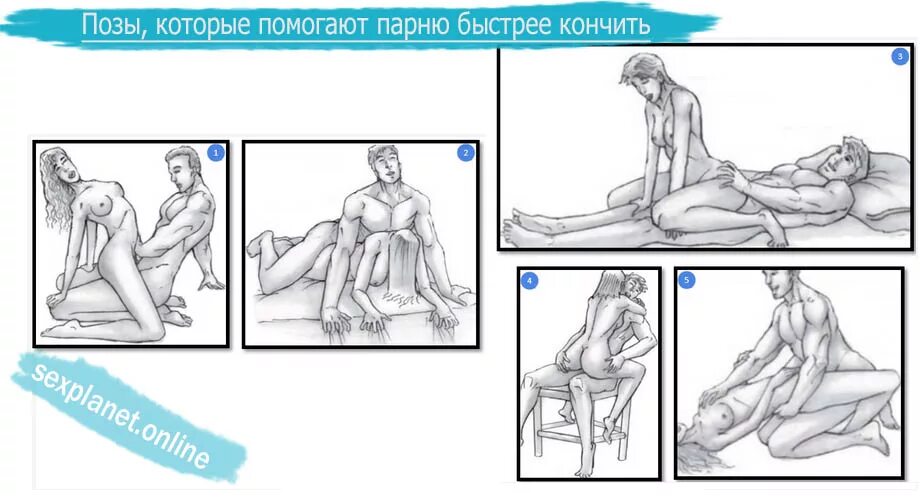 Позы, которые помогают парню быстрее кончить

1

2

3

4

5

sexplanet.online