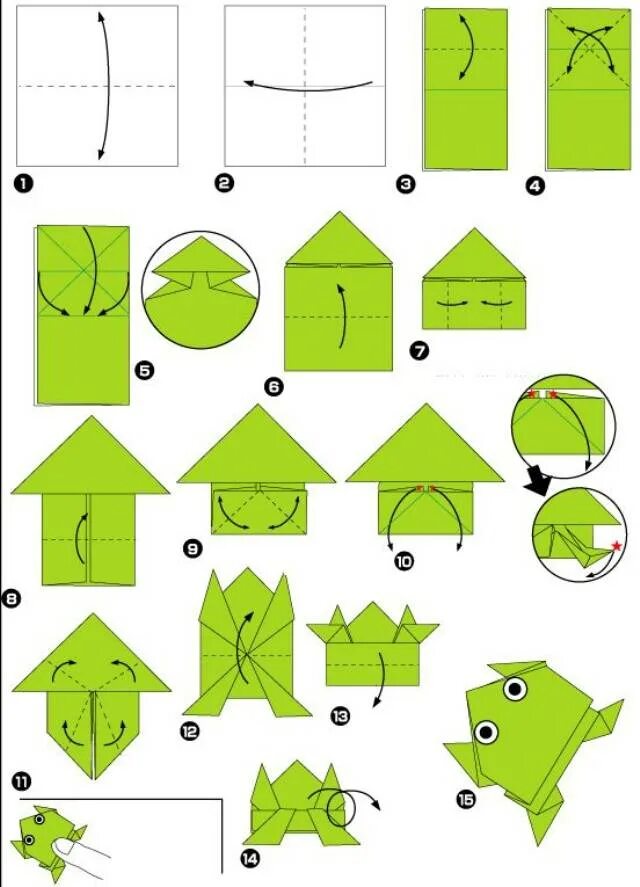 1
2
3
4
5
6
7
8
9
10
11
12
13
14
15