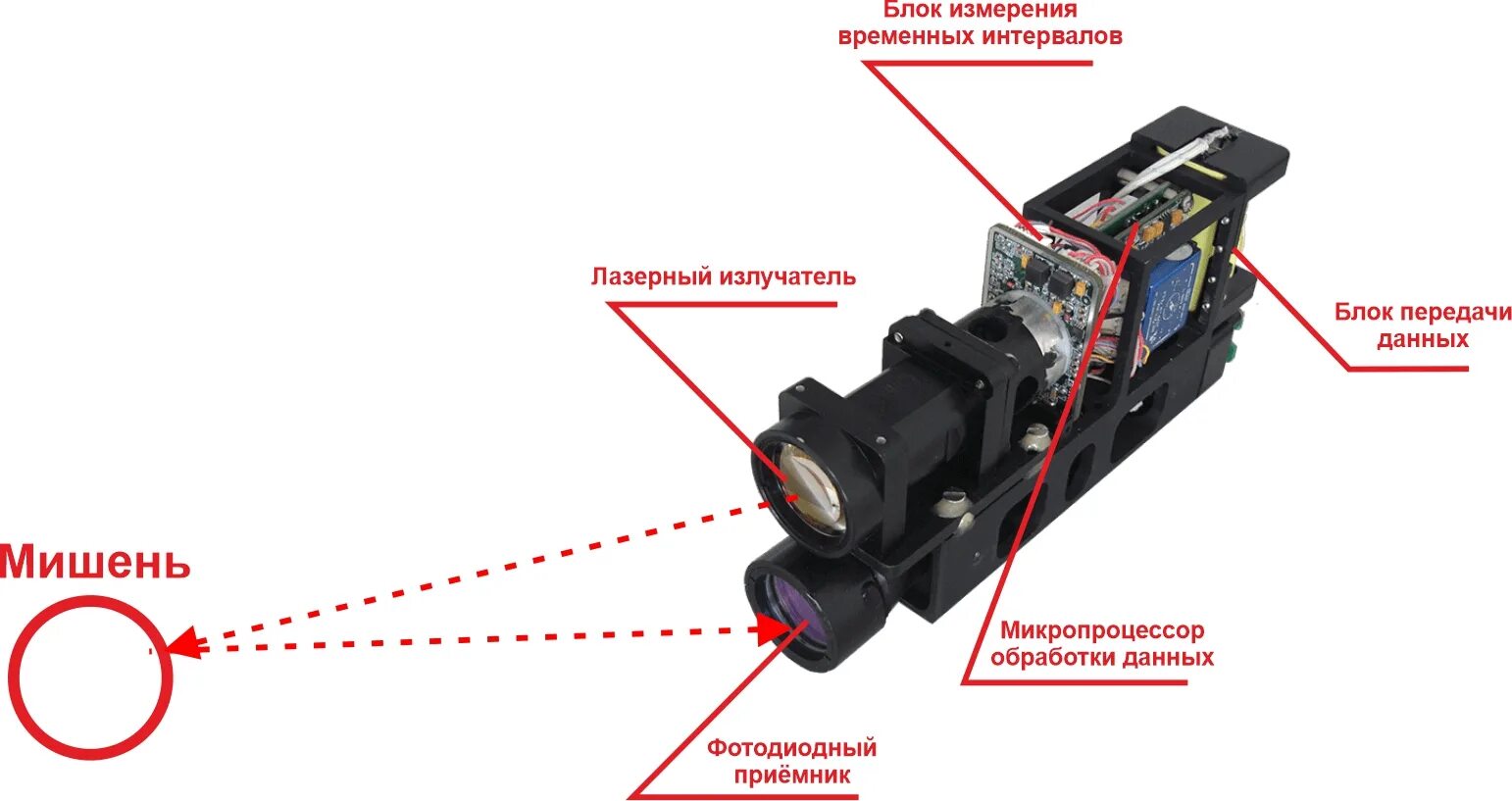 Блок измерения временных интервалов

Лазерный излучатель

Блок передачи данных

Мишень

Микропроцессор обработки данных

Фотодиодный приёмник