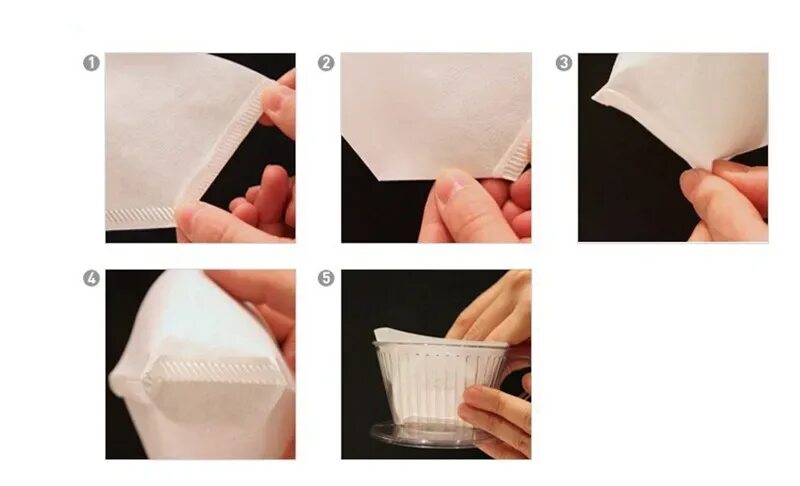 1

2

3

4

5