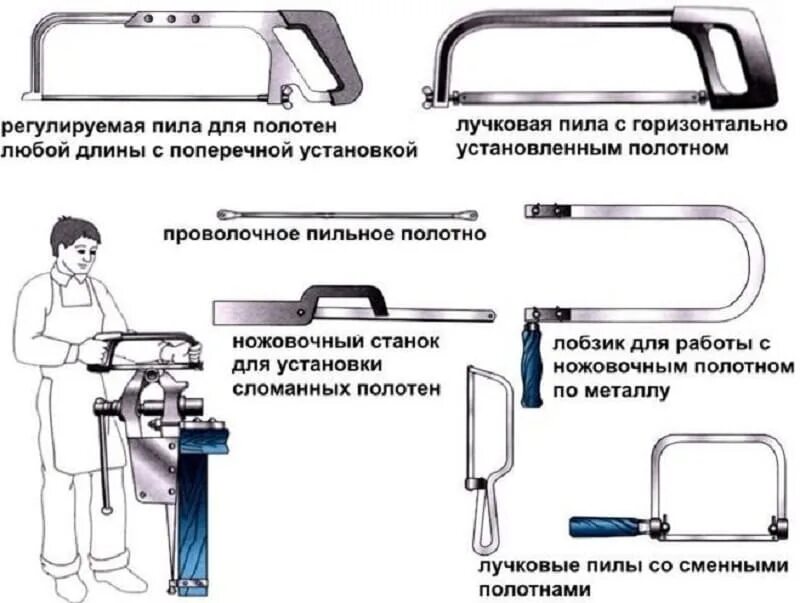 регулируемая пила для полотен любой длины с поперечной установкой

лучковая пила с горизонтально установленным полотном

проволочное пильное полотно

ножовочный станок для установки сломанных полотен

лобзик для работы с ножовочным полотном по металлу

лучковые пилы со сменными полотнами