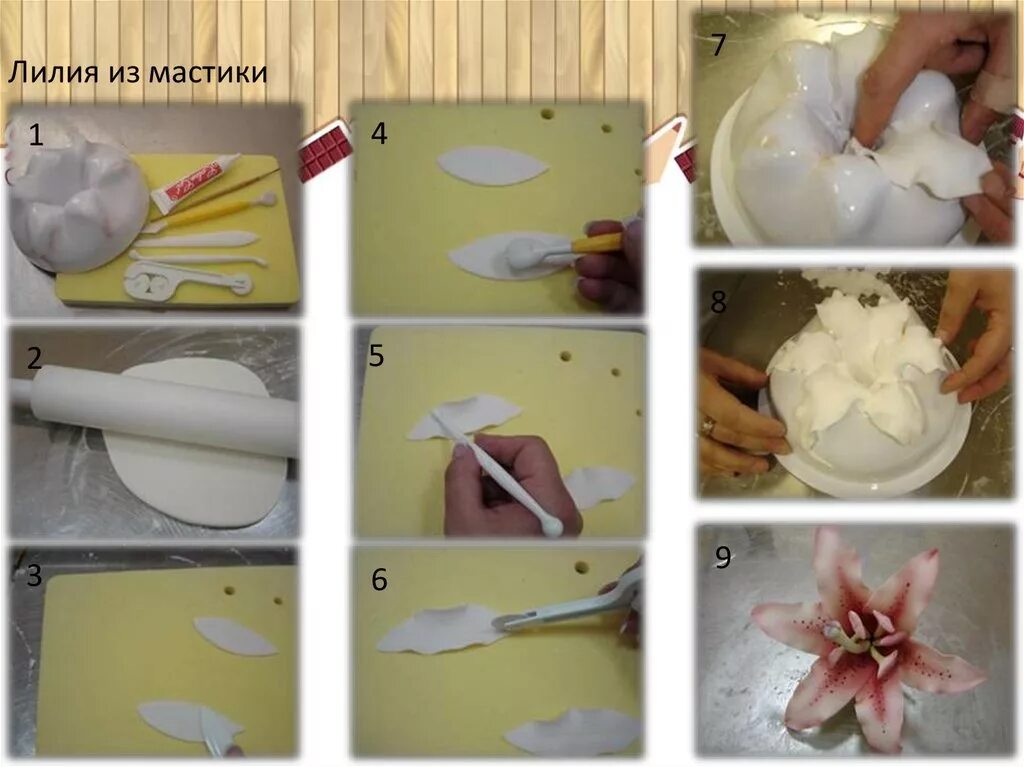 Лилия из мастики

1

2

3

4

5

6

7

8

9