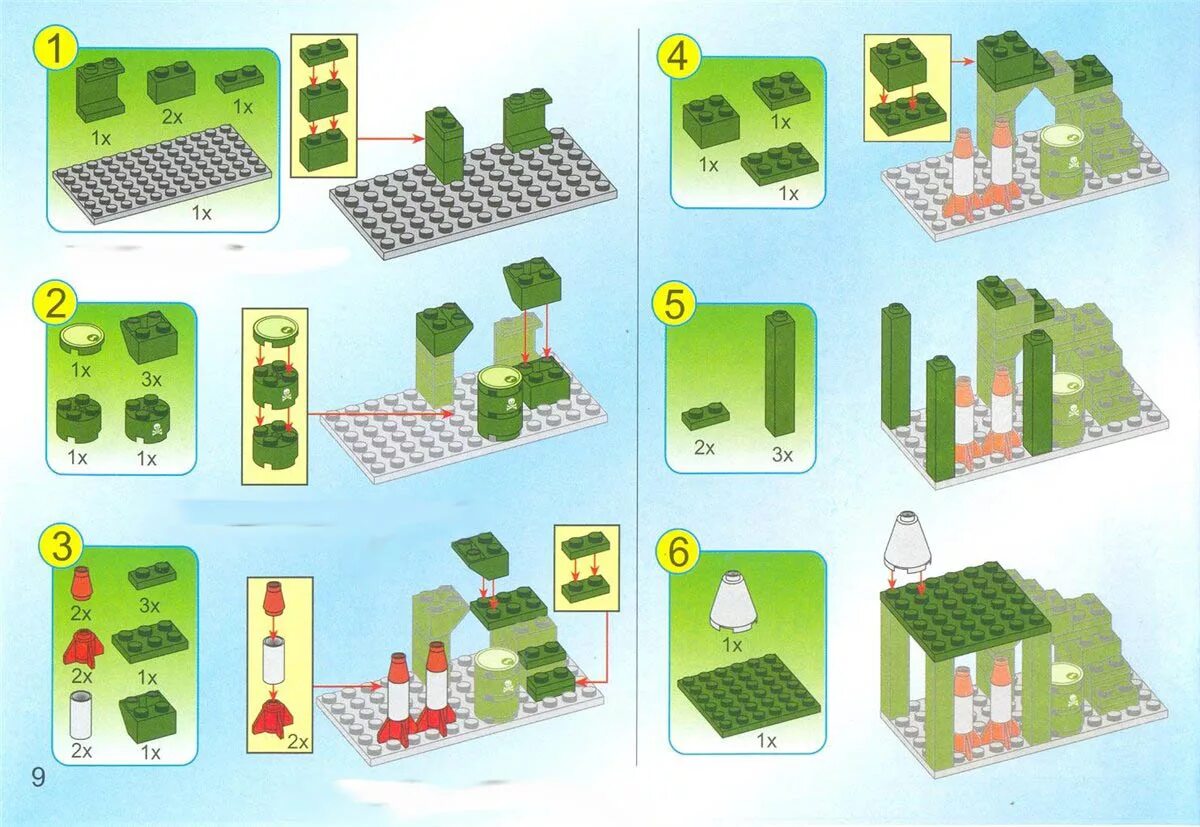 1

1x 2x 1x

1x

2

1x 3x

1x 1x

3

2x 3x

2x 1x

2x 1x

2x

9

4

1x

1x

1x

5

2x 3x

6

1x

1x