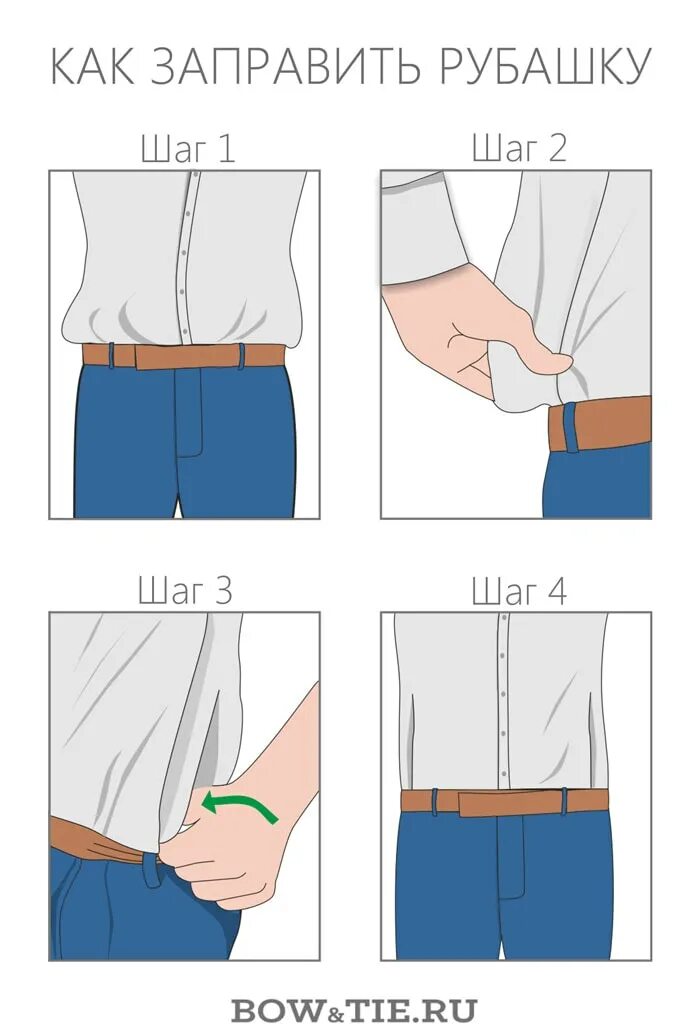 КАК ЗАПРАВИТЬ РУБАШКУ

Шаг 1

Шаг 2

Шаг 3

Шаг 4

BOW&TIE.RU