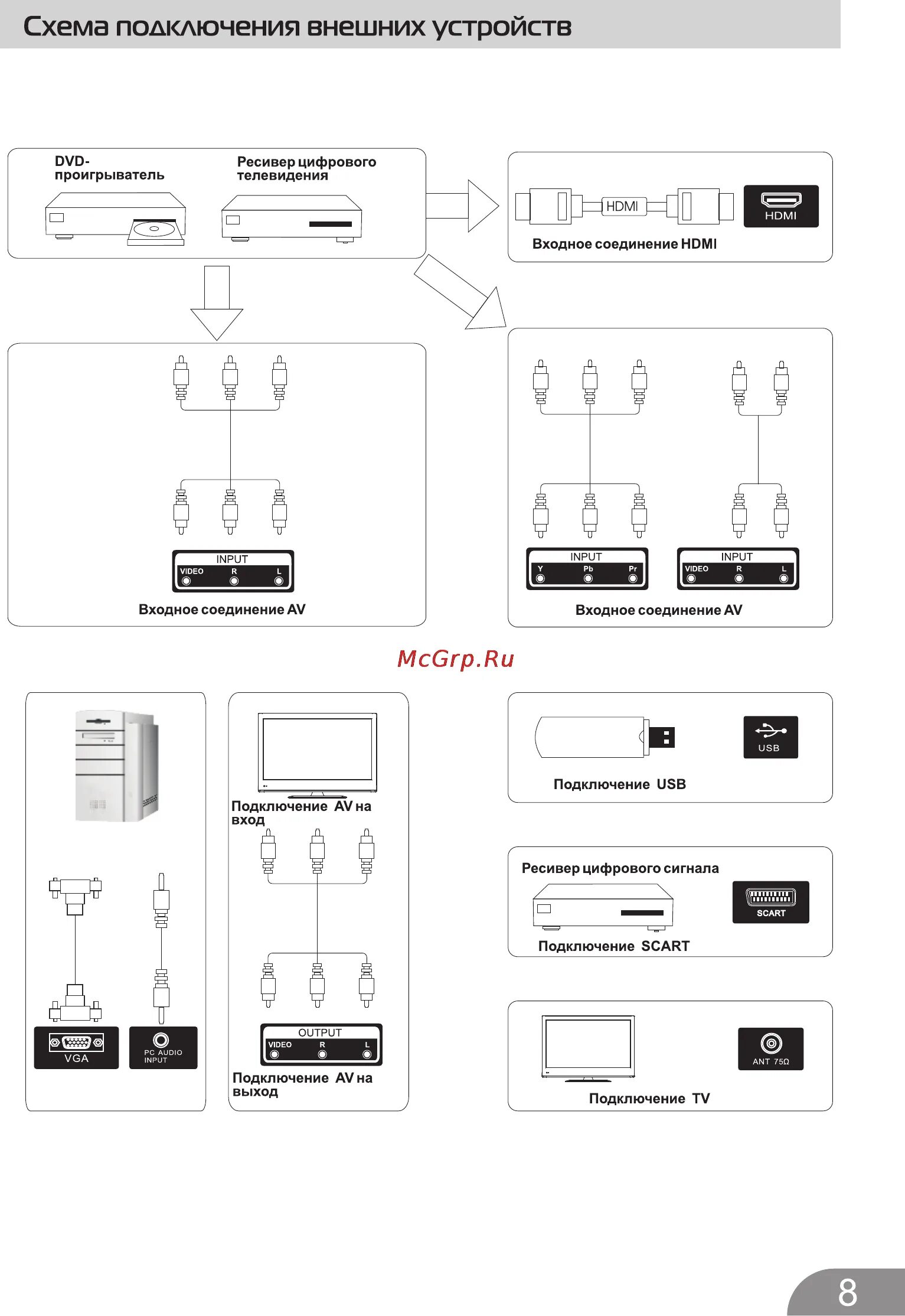 Схема подключения внешних устройств

DVD-проигрыватель

Ресивер цифрового телевидения

HDMI

HDMI

Входное соединение HDMI

INPUT
VIDEO R L

Входное соединение AV

INPUT
Y Pb Pr

INPUT
VIDEO R L

Входное соединение AV

McGrp.Ru

VGA

PC AUDIO INPUT

Подключение AV на вход

OUTPUT
VIDEO R L

Подключение AV на выход

USB

Подключение USB

Ресивер цифрового сигнала

SCART

Подключение SCART

ANT 75Ω

Подключение TV

8