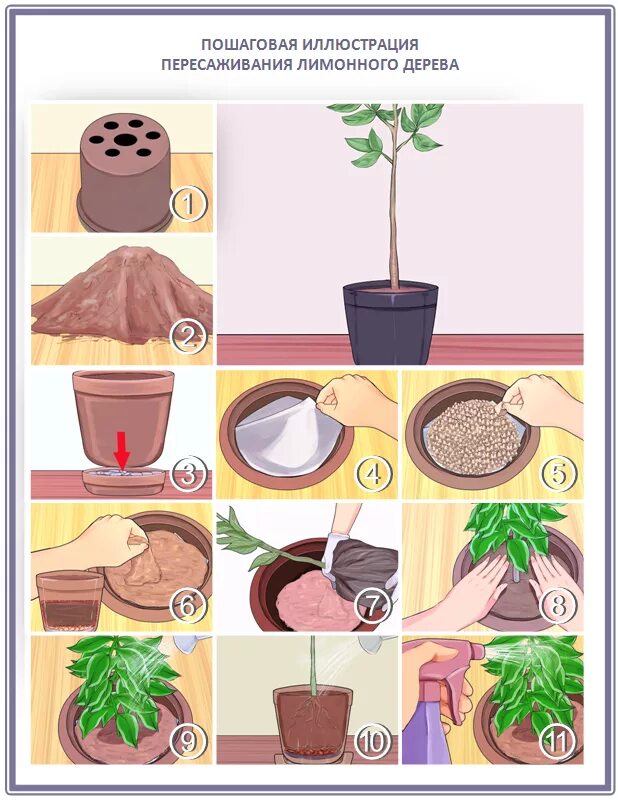 ПОШАГОВАЯ ИЛЛЮСТРАЦИЯ
ПЕРЕСАЖИВАНИЯ ЛИМОННОГО ДЕРЕВА

1

2

3

4

5

6

7

8

9

10

11