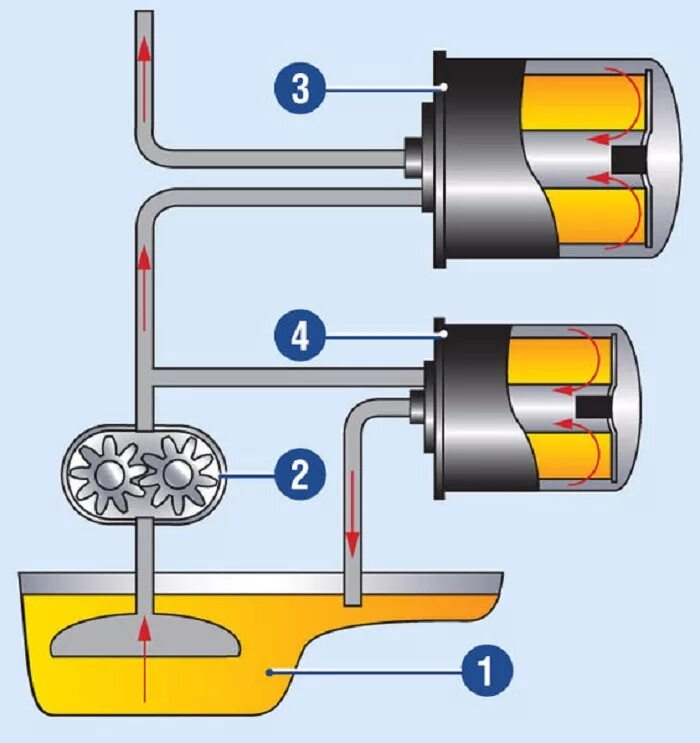 3
4
2
1