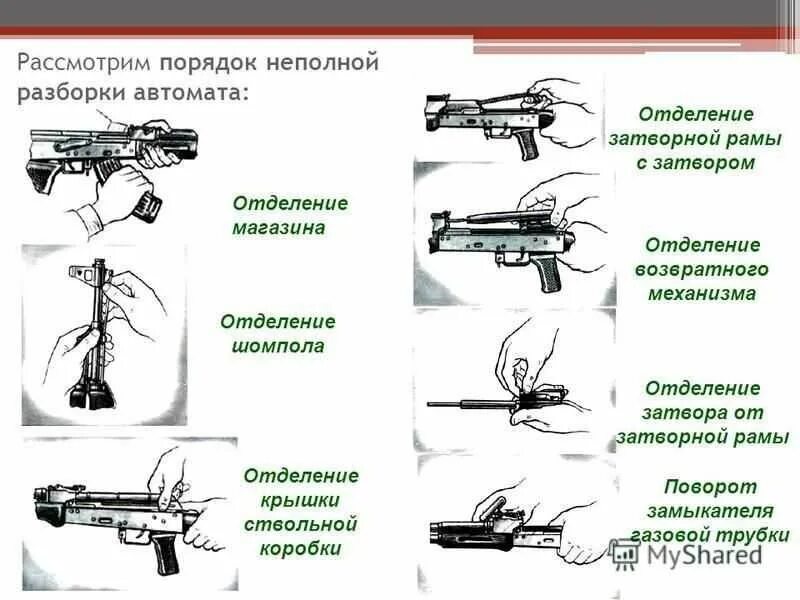 Рассмотрим порядок неполной разборки автомата:

Отделение магазина

Отделение шомпола

Отделение крышки ствольной коробки

Отделение затворной рамы с затвором

Отделение возвратного механизма

Отделение затвора от затворной рамы

Поворот замыкателя газовой трубки

MyShared