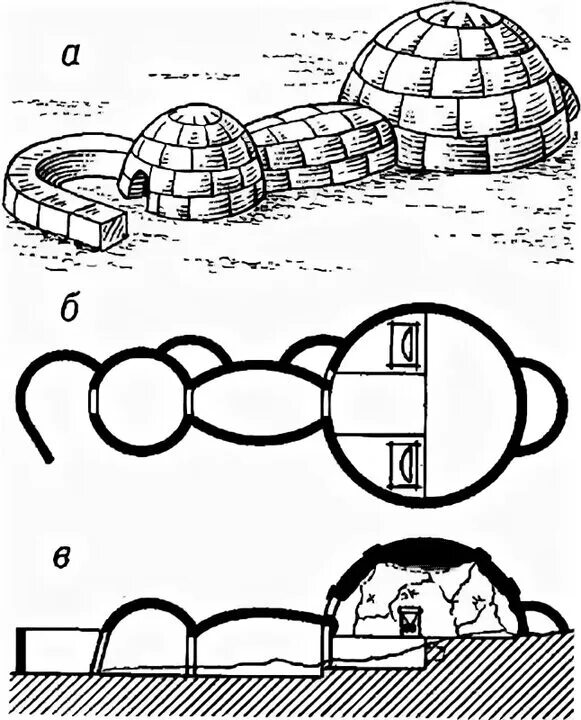 а

б

в