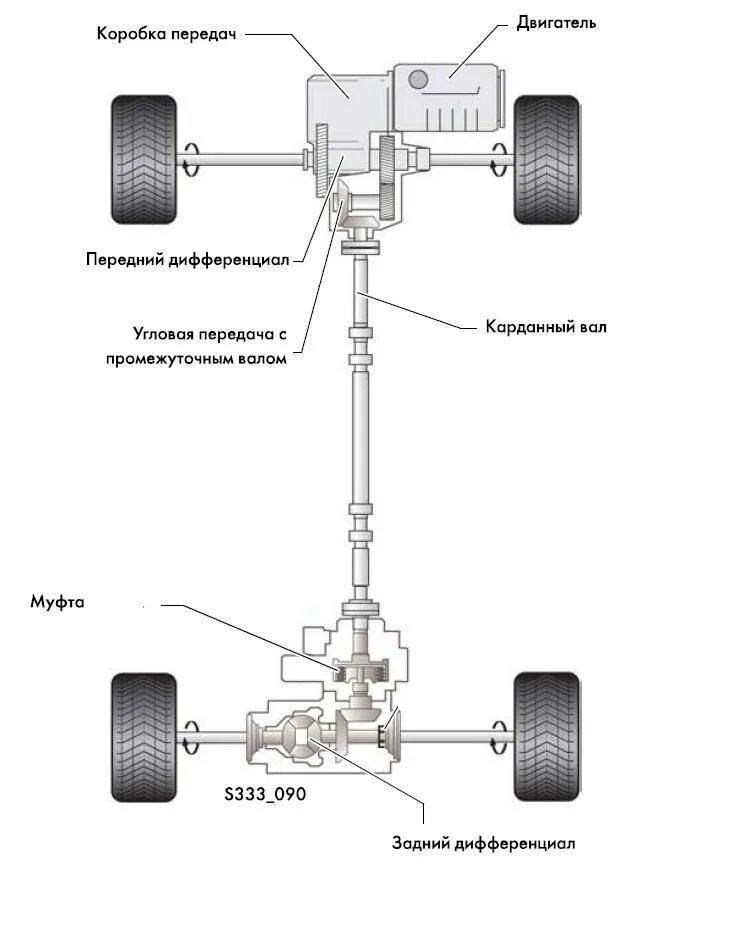 Коробка передач

Двигатель

Передний дифференциал

Угловая передача с промежуточным валом

Карданный вал

Муфта

S333_090

Задний дифференциал