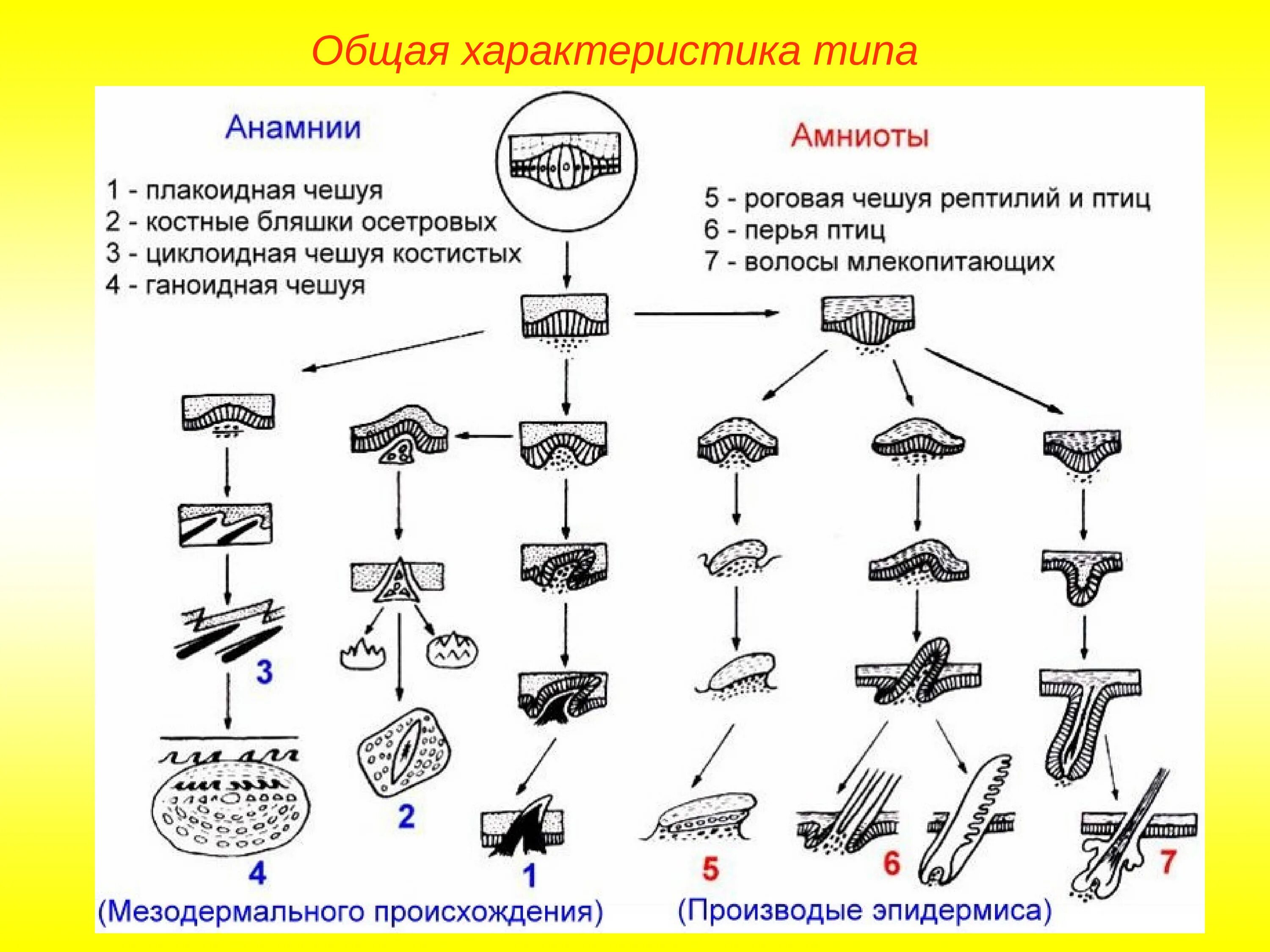 Общая характеристика типа

Анамнии

1 - плакоидная чешуя
2 - костные бляшки осетровых
3 - циклоидная чешуя костистых
4 - ганоидная чешуя

Амниоты

5 - роговая чешуя рептилий и птиц
6 - перья птиц
7 - волосы млекопитающих

3

2

4

1

5

6

7

(Мезодермального происхождения)

(Производые эпидермиса)