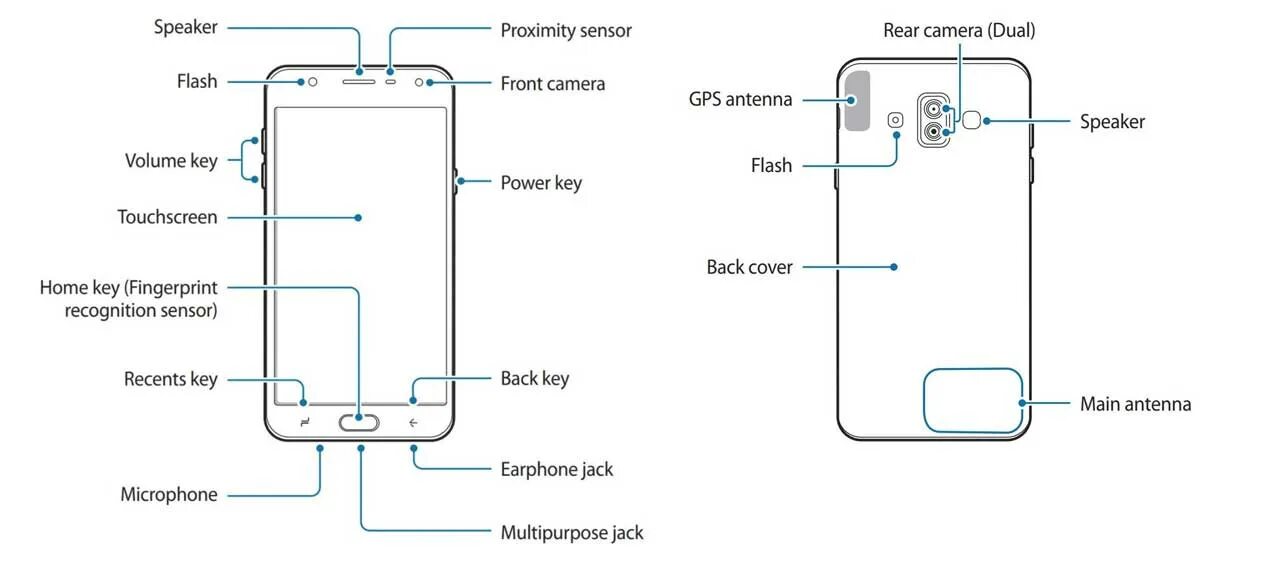 Speaker
Flash
Volume key
Touchscreen
Home key (Fingerprint recognition sensor)
Recents key
Microphone
Proximity sensor
Front camera
Power key
Back key
Earphone jack
Multipurpose jack
Rear camera (Dual)
GPS antenna
Flash
Back cover
Speaker
Main antenna