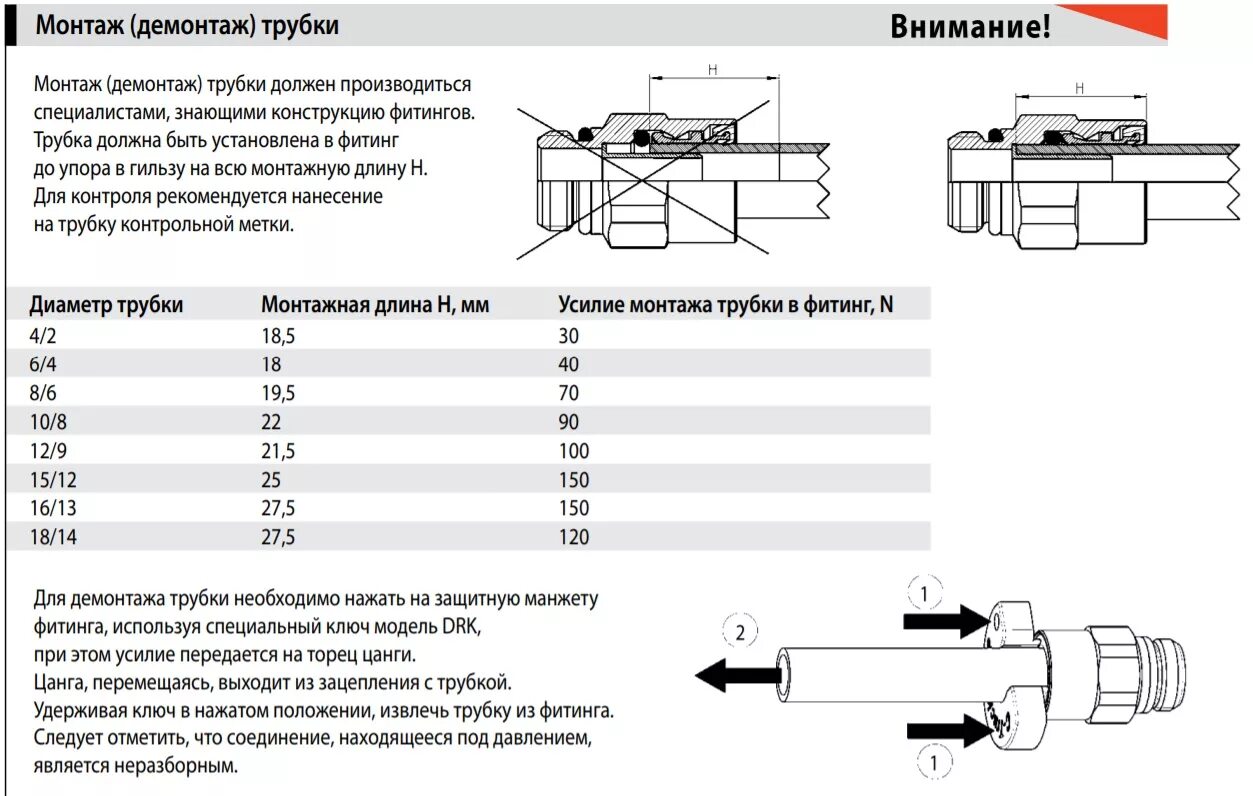 Монтаж (демонтаж) трубки

Внимание!

Монтаж (демонтаж) трубки должен производиться специалистами, знающими конструкцию фитингов. Трубка должна быть установлена в фитинг до упора в гильзу на всю монтажную длину H. Для контроля рекомендуется нанесение на трубку контрольной метки.

H

H

| Диаметр трубки | Монтажная длина H, мм | Усилие монтажа трубки в фитинг, N |
|---|---|---|
| 4/2 | 18,5 | 30 |
| 6/4 | 18 | 40 |
| 8/6 | 19,5 | 70 |
| 10/8 | 22 | 90 |
| 12/9 | 21,5 | 100 |
| 15/12 | 25 | 150 |
| 16/13 | 27,5 | 150 |
| 18/14 | 27,5 | 120 |

Для демонтажа трубки необходимо нажать на защитную манжету фитинга, используя специальный ключ модель DRK, при этом усилие передается на торец цанги. Цанга, перемещаясь, выходит из зацепления с трубкой. Удерживая ключ в нажатом положении, извлечь трубку из фитинга. Следует отметить, что соединение, находящееся под давлением, является неразборным.

1

2

1