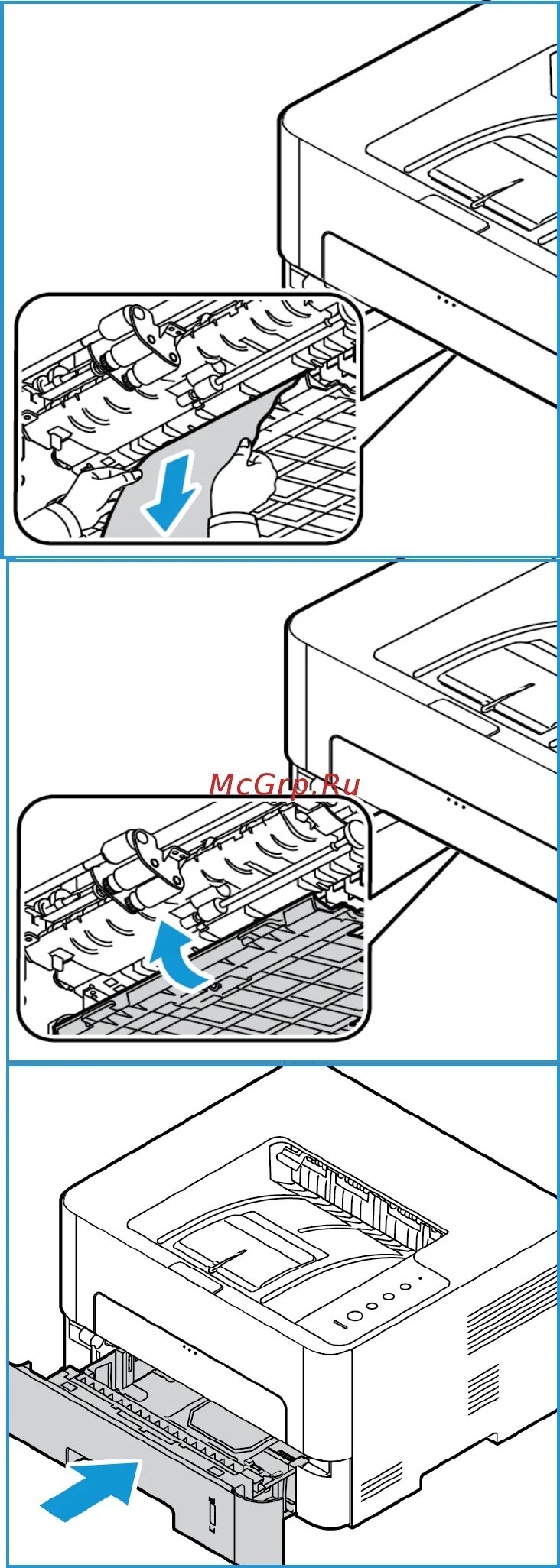 McGrp.Ru