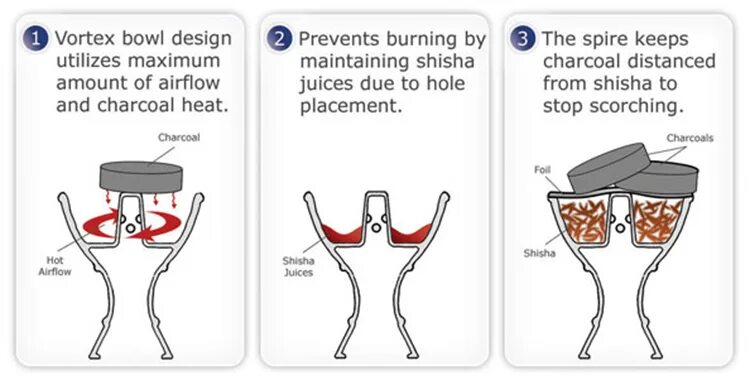 1 Vortex bowl design utilizes maximum amount of airflow and charcoal heat.

Charcoal

Hot Airflow

2 Prevents burning by maintaining shisha juices due to hole placement.

Shisha Juices

3 The spire keeps charcoal distanced from shisha to stop scorching.

Charcoals

Foil

Shisha