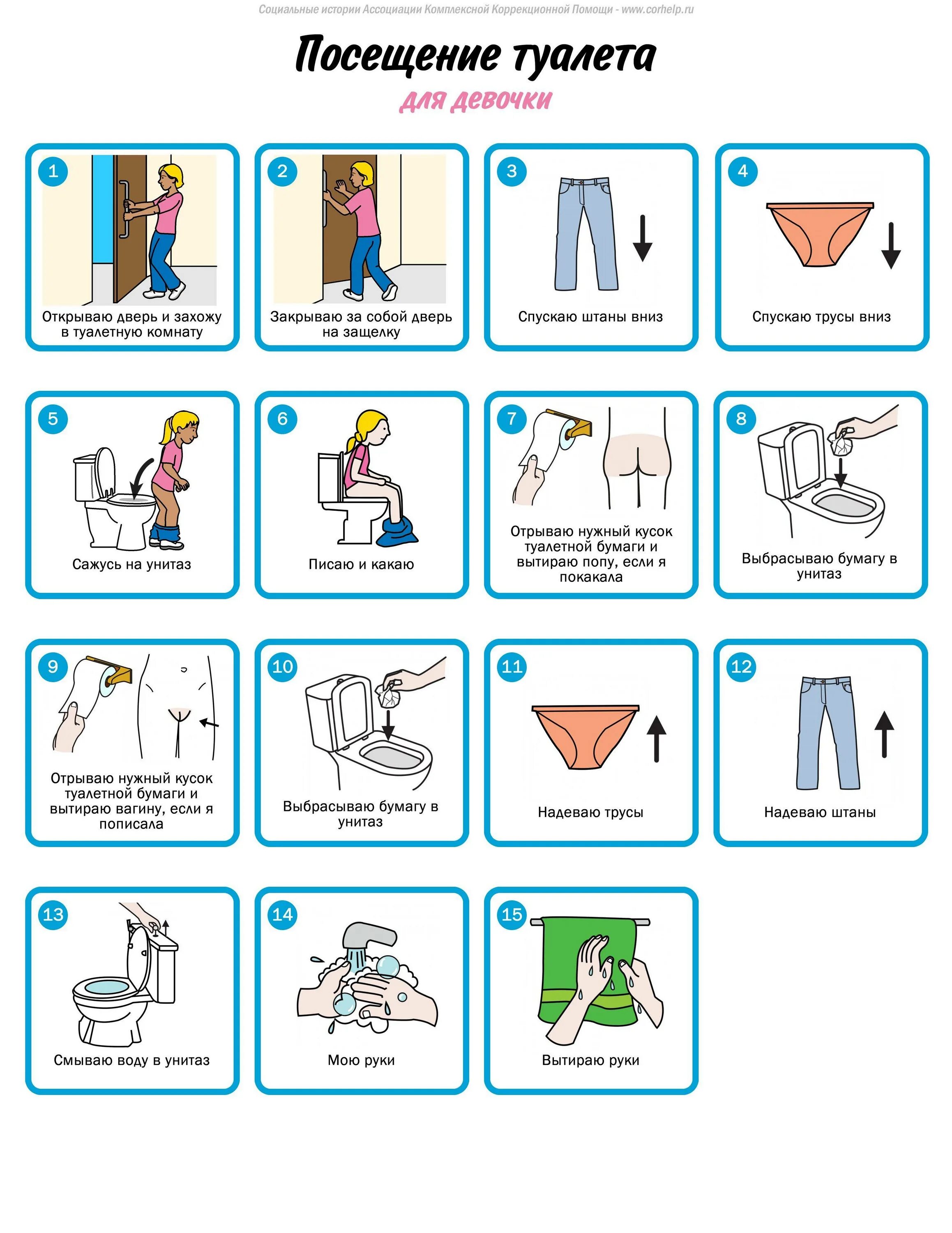 Социальные истории Ассоциации Комплексной Коррекционной Помощи - www.corhelp.ru

Посещение туалета

для девочки

1
Открываю дверь и захожу в туалетную комнату

2
Закрываю за собой дверь на защелку

3
Спускаю штаны вниз

4
Спускаю трусы вниз

5
Сажусь на унитаз

6
Писаю и какаю

7
Отрываю нужный кусок туалетной бумаги и вытираю попу, если я покакала

8
Выбрасываю бумагу в унитаз

9
Отрываю нужный кусок туалетной бумаги и вытираю вагину, если я пописала

10
Выбрасываю бумагу в унитаз

11
Надеваю трусы

12
Надеваю штаны

13
Смываю воду в унитаз

14
Мою руки

15
Вытираю руки